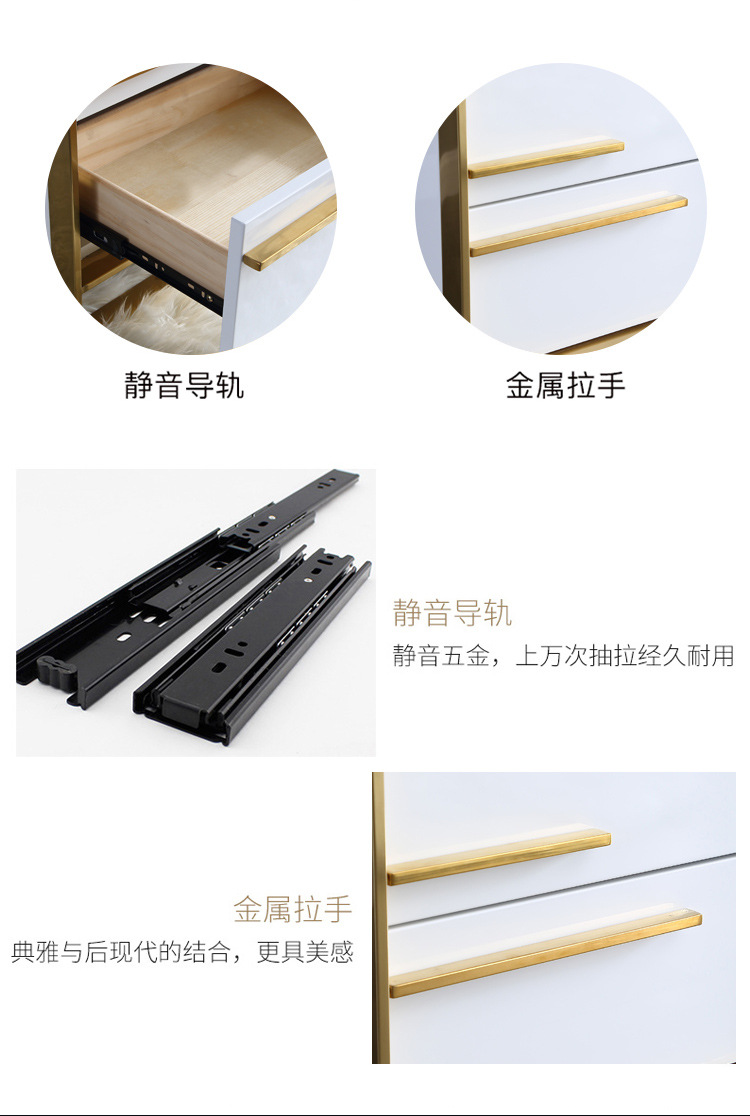 静音导轨

金属拉手

静音导轨
静音五金，上万次抽拉经久耐用

金属拉手
典雅与后现代的结合，更具美感