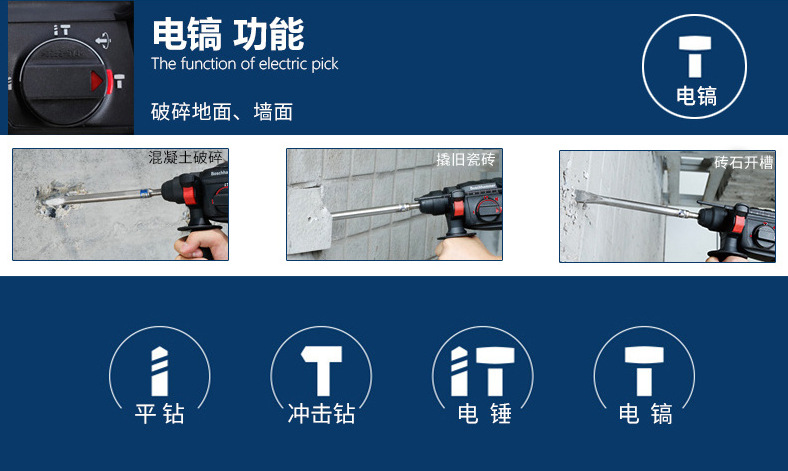 电镐 功能
The function of electric pick
破碎地面、墙面

电镐

混凝土破碎

撬旧瓷砖

砖石开槽

平钻

冲击钻

电锤

电镐