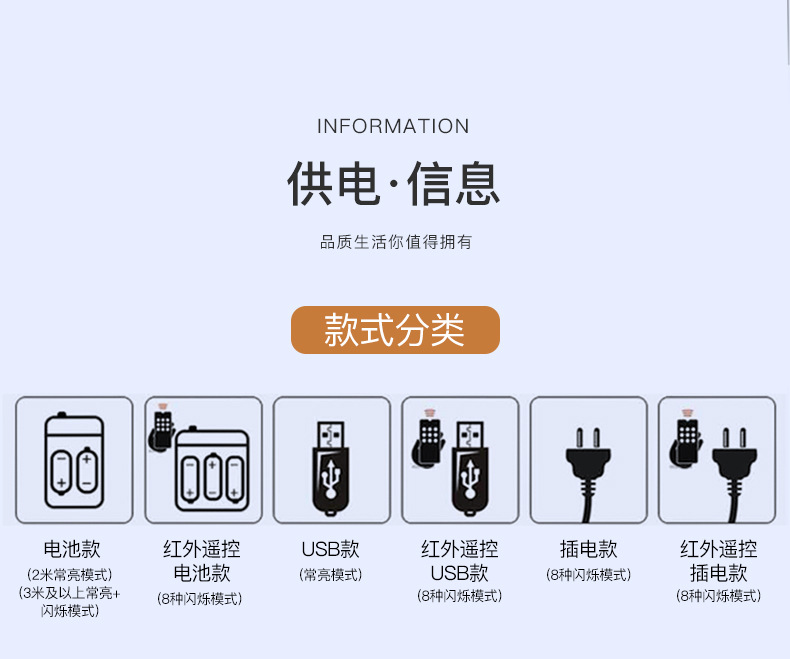 INFORMATION

供电·信息

品质生活你值得拥有

款式分类

电池款
(2米常亮模式)
(3米及以上常亮+闪烁模式)

红外遥控
电池款
(8种闪烁模式)

USB款
(常亮模式)

红外遥控
USB款
(8种闪烁模式)

插电款
(8种闪烁模式)

红外遥控
插电款
(8种闪烁模式)