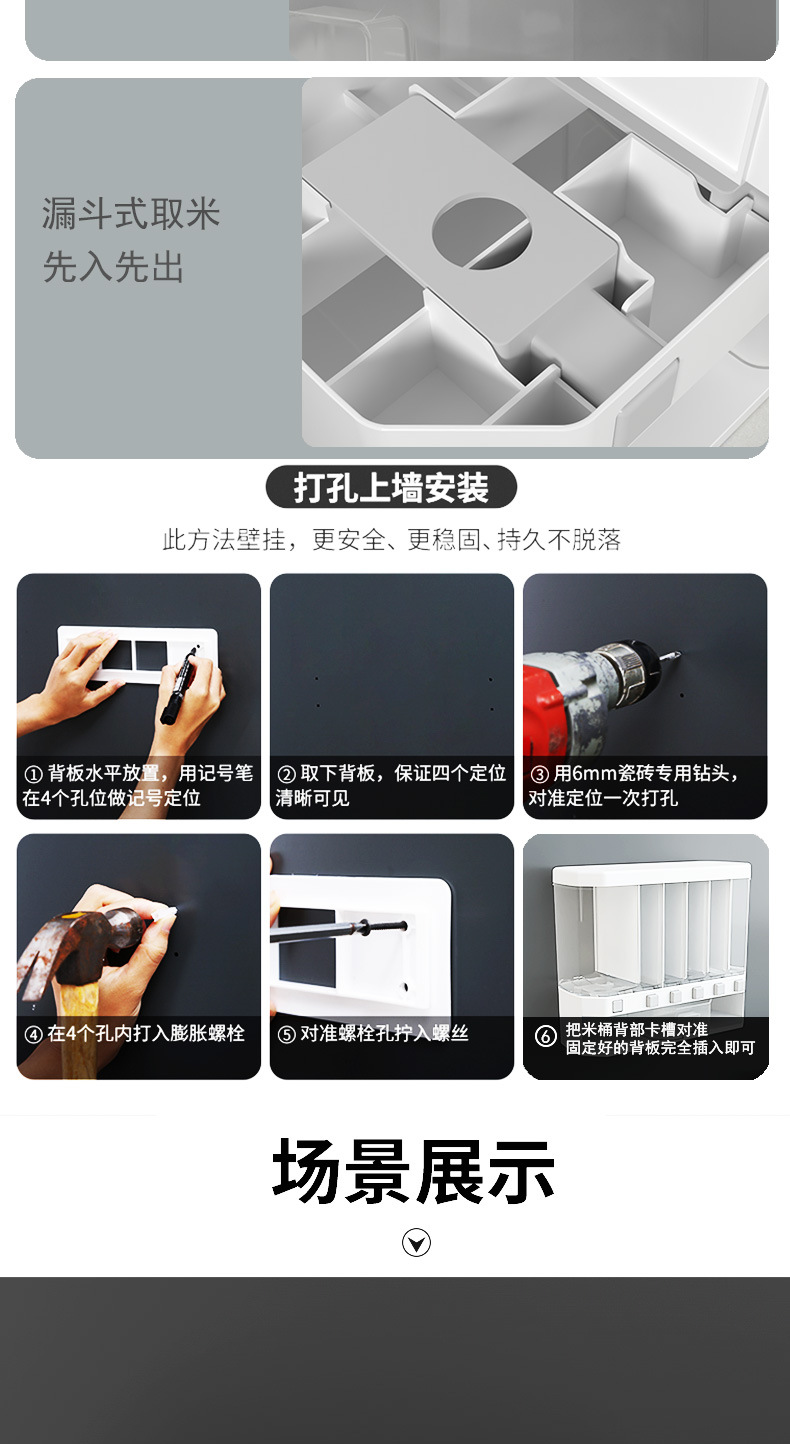 漏斗式取米
先入先出

打孔上墙安装

此方法壁挂，更安全、更稳固、持久不脱落

① 背板水平放置，用记号笔在4个孔位做记号定位

② 取下背板，保证四个定位清晰可见

③ 用6mm瓷砖专用钻头，对准定位一次打孔

④ 在4个孔内打入膨胀螺栓

⑤ 对准螺栓孔拧入螺丝

⑥ 把米桶背部卡槽对准固定好的背板完全插入即可

场景展示