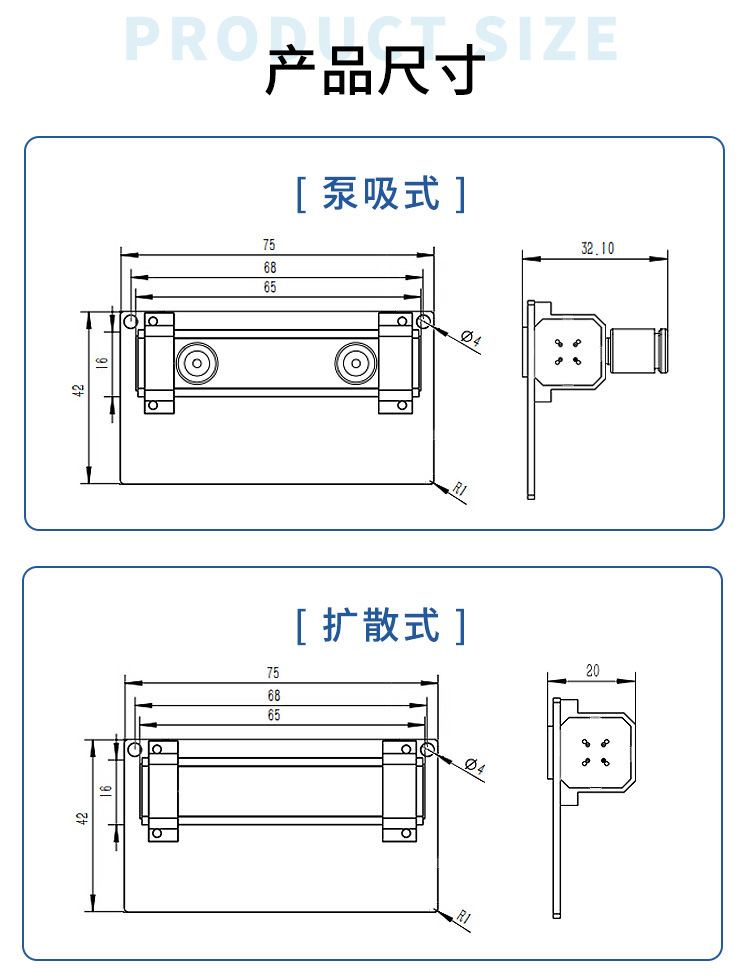 PRODUCT SIZE
产品尺寸

[ 泵吸式 ]

75
68
65
42
16
Ø4
R1
32.10

[ 扩散式 ]

75
68
65
42
16
Ø4
R1
20