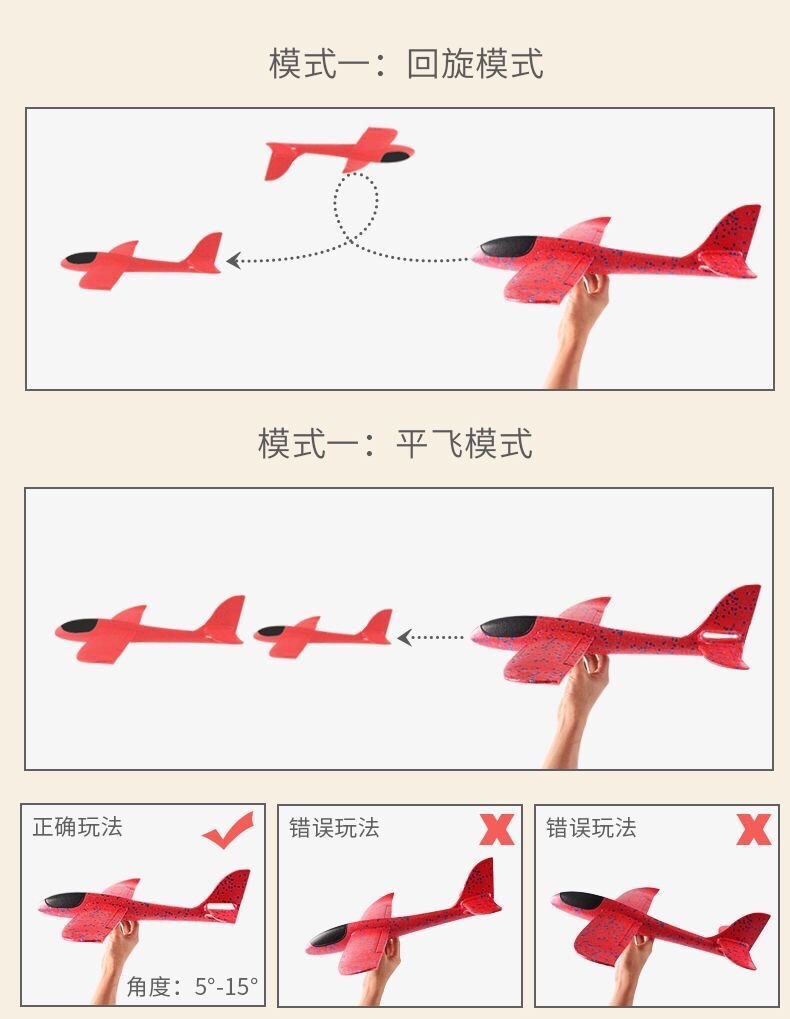 模式一：回旋模式

模式一：平飞模式

正确玩法

角度：5°-15°

错误玩法

错误玩法