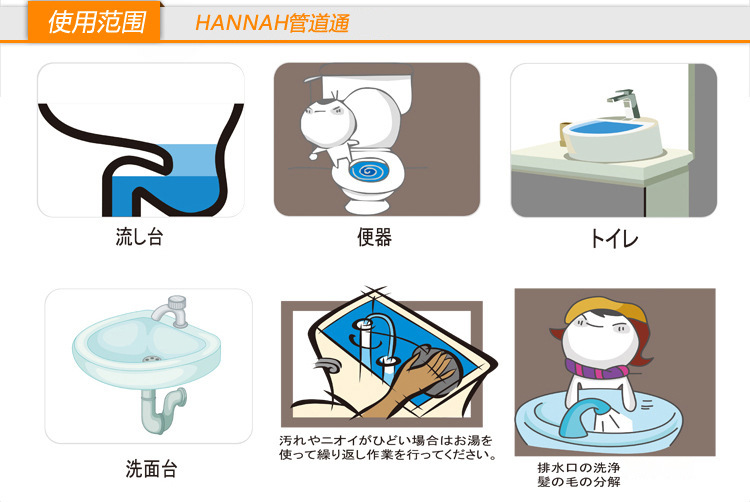 使用范围 HANNAH管道通

流し台

便器

トイレ

洗面台

汚れやニオイがひどい場合はお湯を使って繰り返し作業を行ってください。

排水口の洗浄
髪の毛の分解