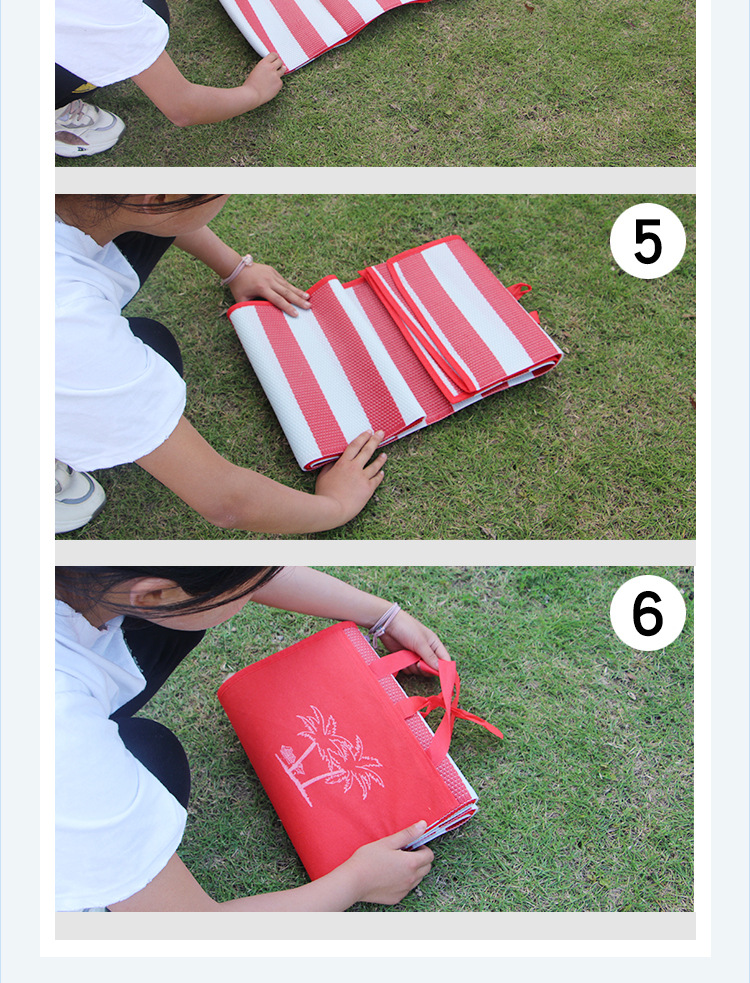 5

6