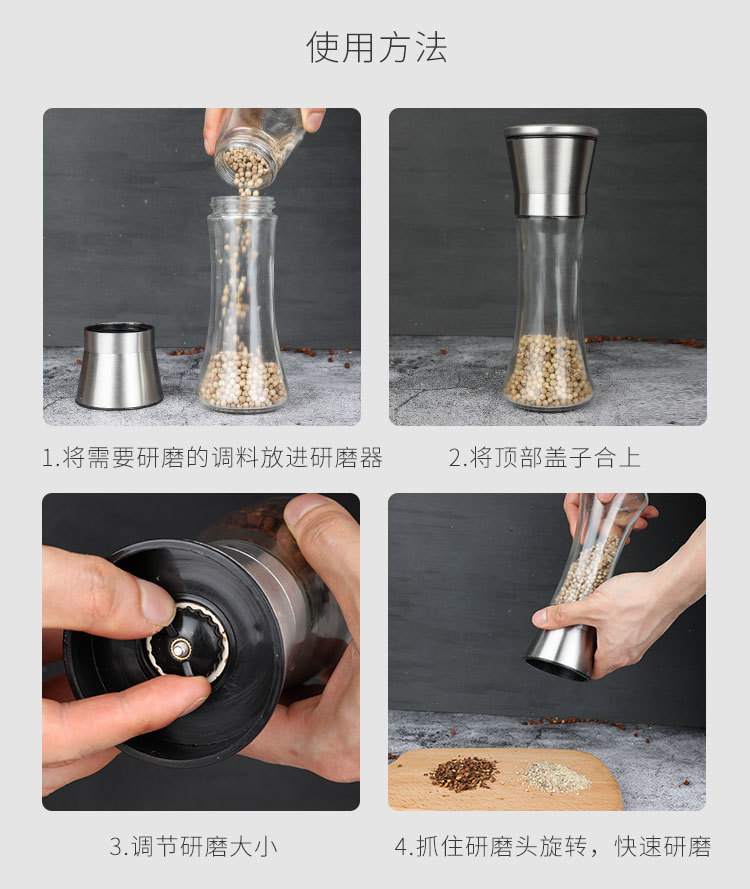 使用方法

1.将需要研磨的调料放进研磨器

2.将顶部盖子合上

3.调节研磨大小

4.抓住研磨头旋转，快速研磨