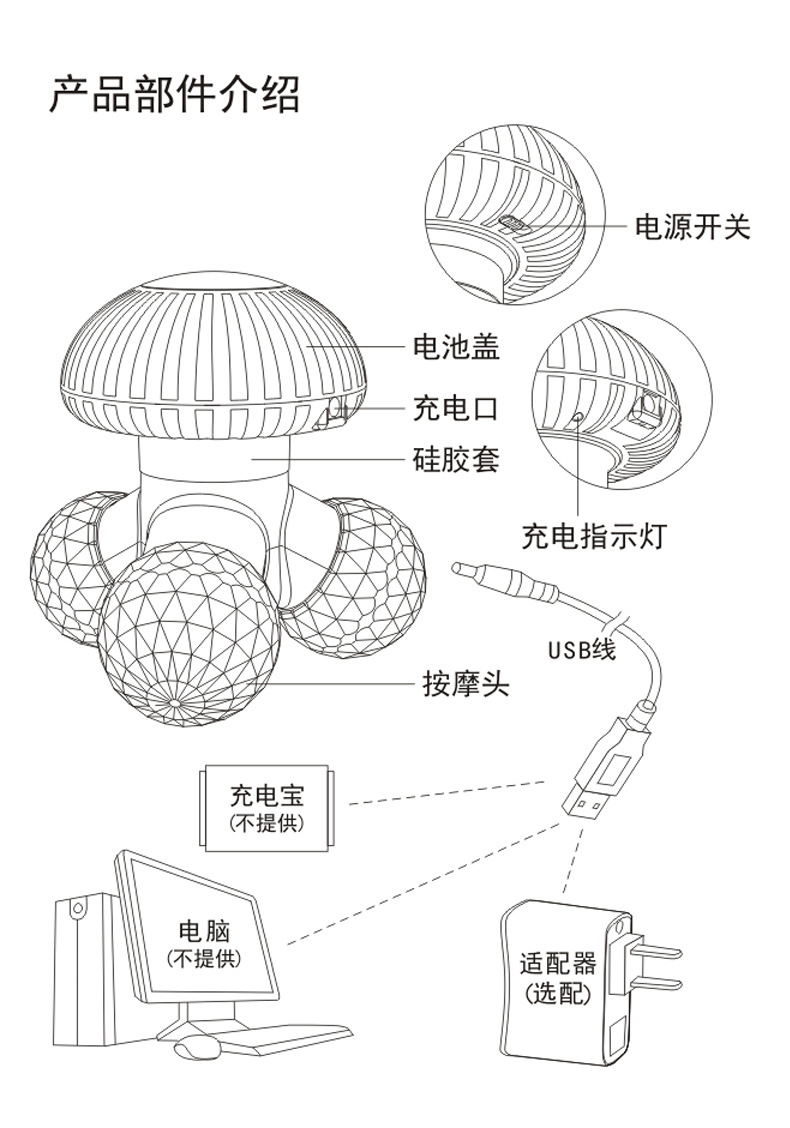 产品部件介绍

电源开关

电池盖

充电口

硅胶套

充电指示灯

USB线

按摩头

充电宝
(不提供)

电脑
(不提供)

适配器
(选配)