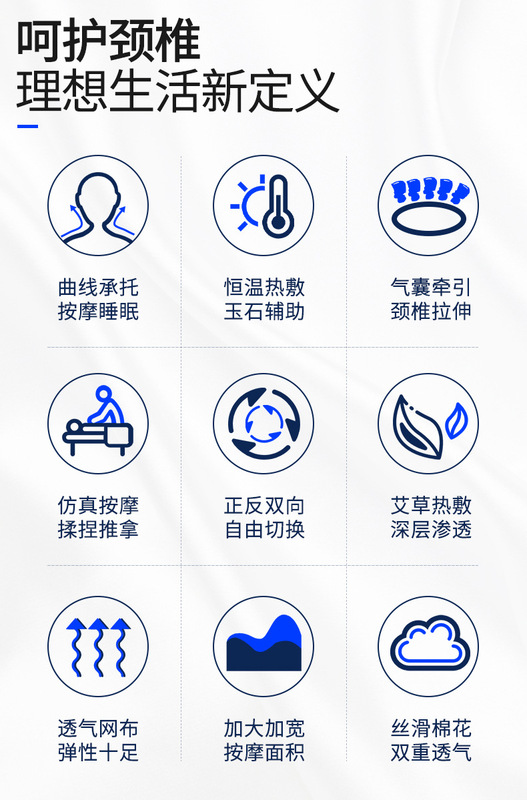 呵护颈椎
理想生活新定义

曲线承托
按摩睡眠

恒温热敷
玉石辅助

气囊牵引
颈椎拉伸

仿真按摩
揉捏推拿

正反双向
自由切换

艾草热敷
深层渗透

透气网布
弹性十足

加大加宽
按摩面积

丝滑棉花
双重透气