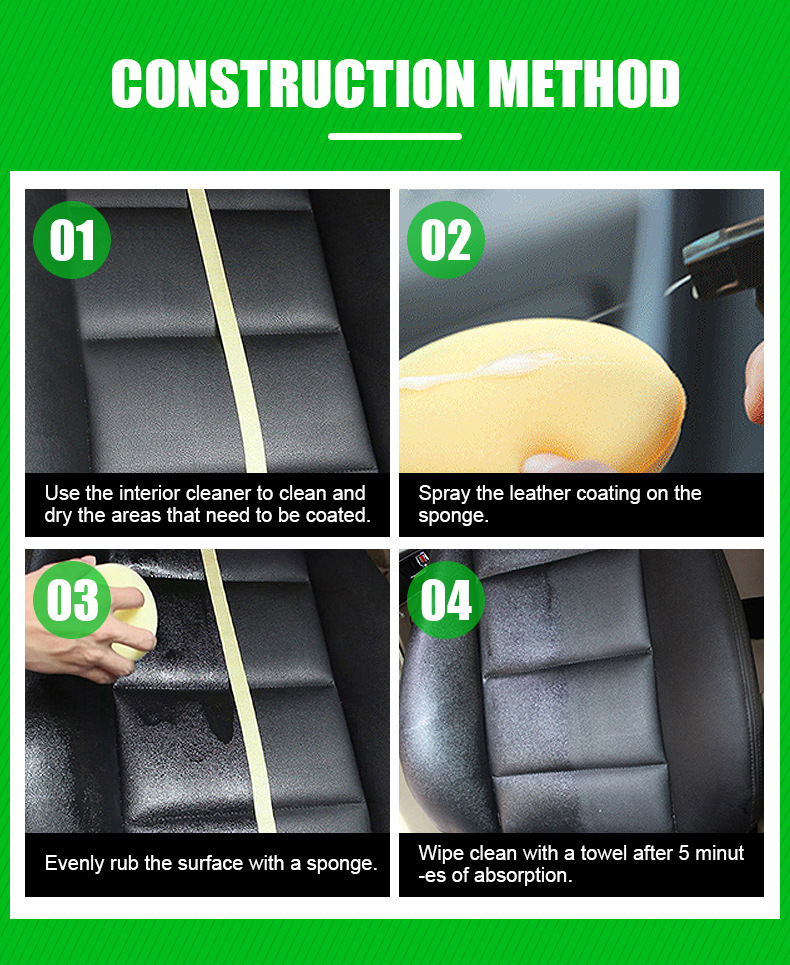 CONSTRUCTION METHOD

01

Use the interior cleaner to clean and dry the areas that need to be coated.

02

Spray the leather coating on the sponge.

03

Evenly rub the surface with a sponge.

04

Wipe clean with a towel after 5 minutes of absorption.