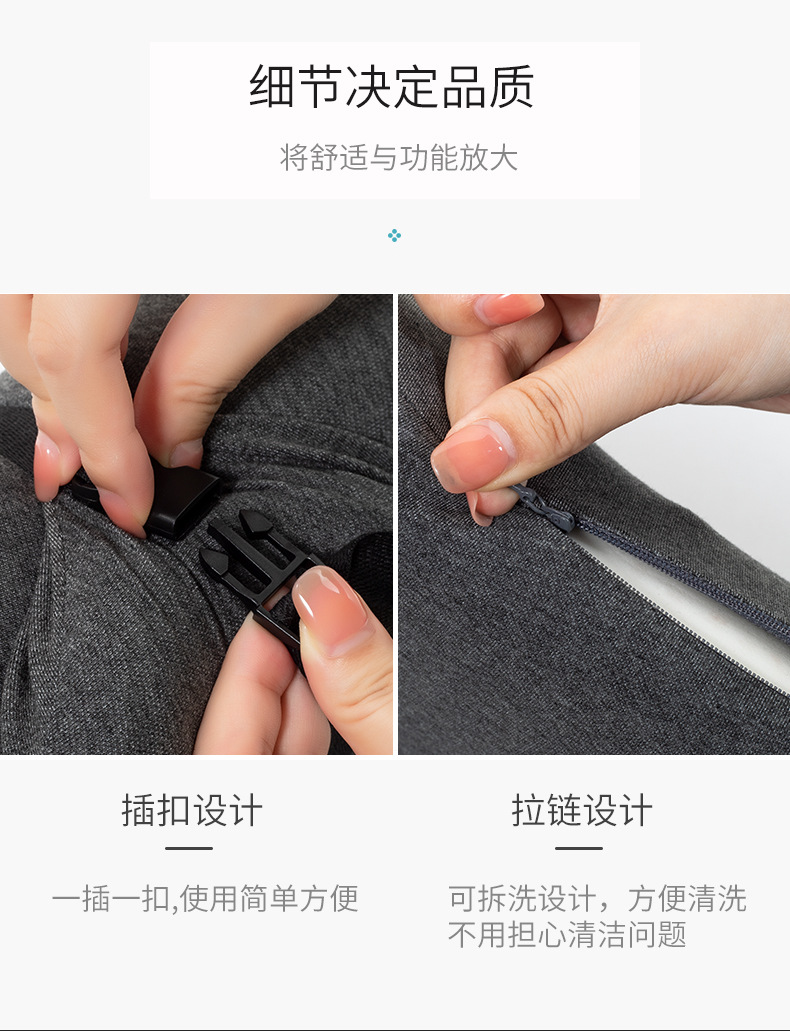 细节决定品质

将舒适与功能放大

插扣设计

一插一扣,使用简单方便

拉链设计

可拆洗设计，方便清洗
不用担心清洁问题