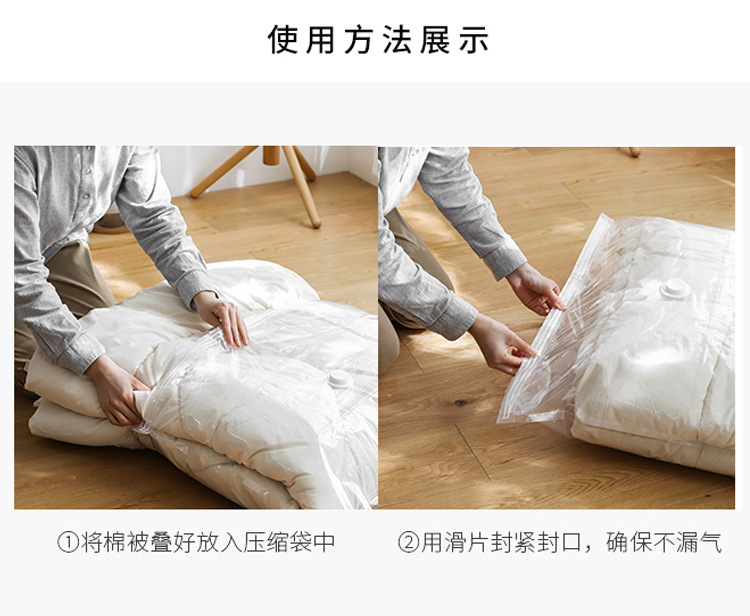 使用方法展示

①将棉被叠好放入压缩袋中

②用滑片封紧封口，确保不漏气