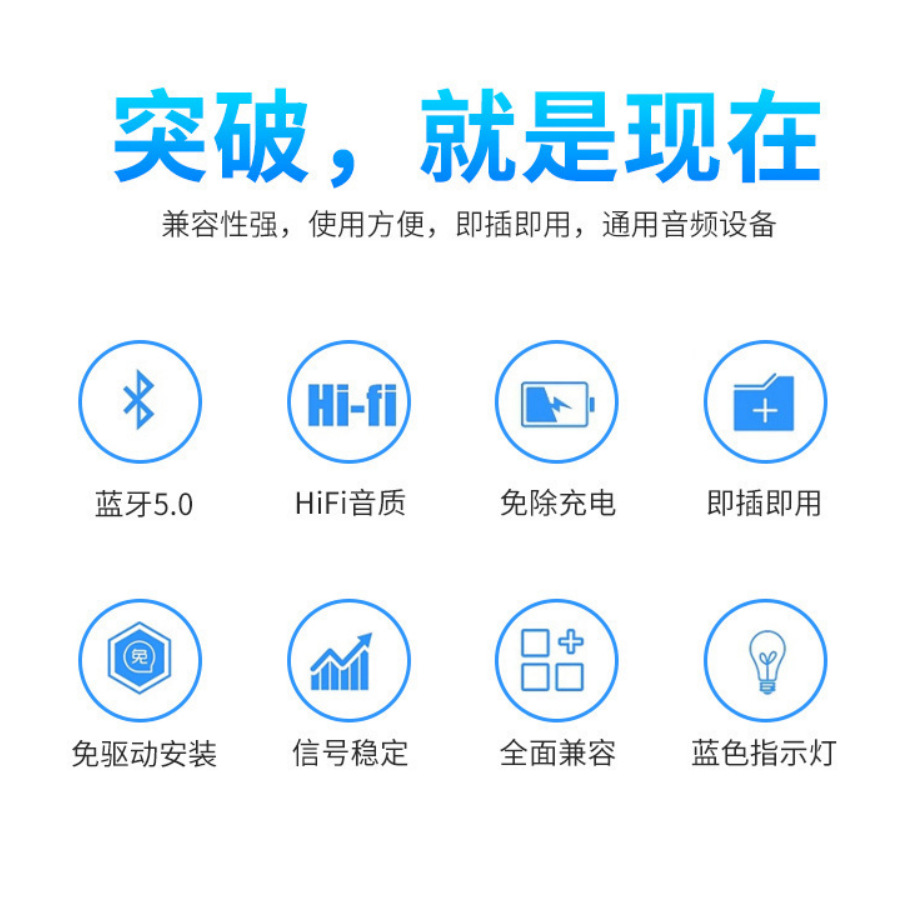 突破，就是现在

兼容性强，使用方便，即插即用，通用音频设备

Hi-fi

蓝牙5.0

HiFi音质

免除充电

即插即用

免

免驱动安装

信号稳定

全面兼容

蓝色指示灯