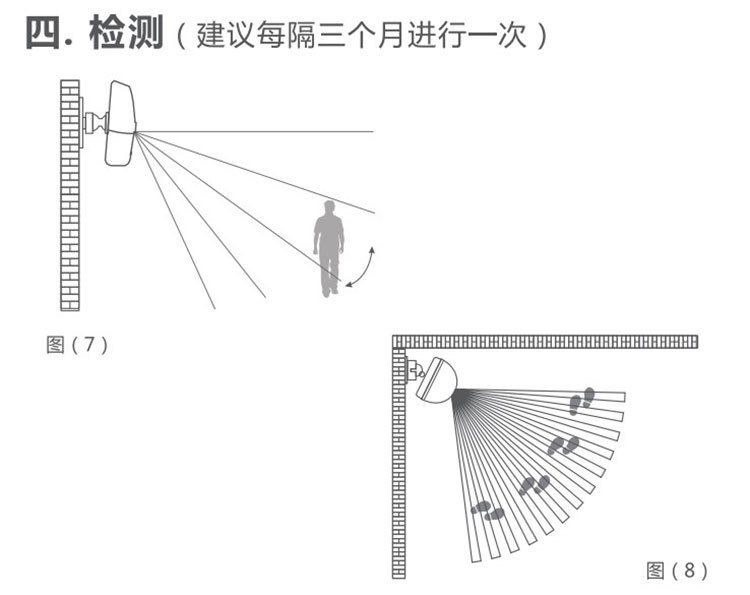 四. 检测（建议每隔三个月进行一次）

图（7）

图（8）