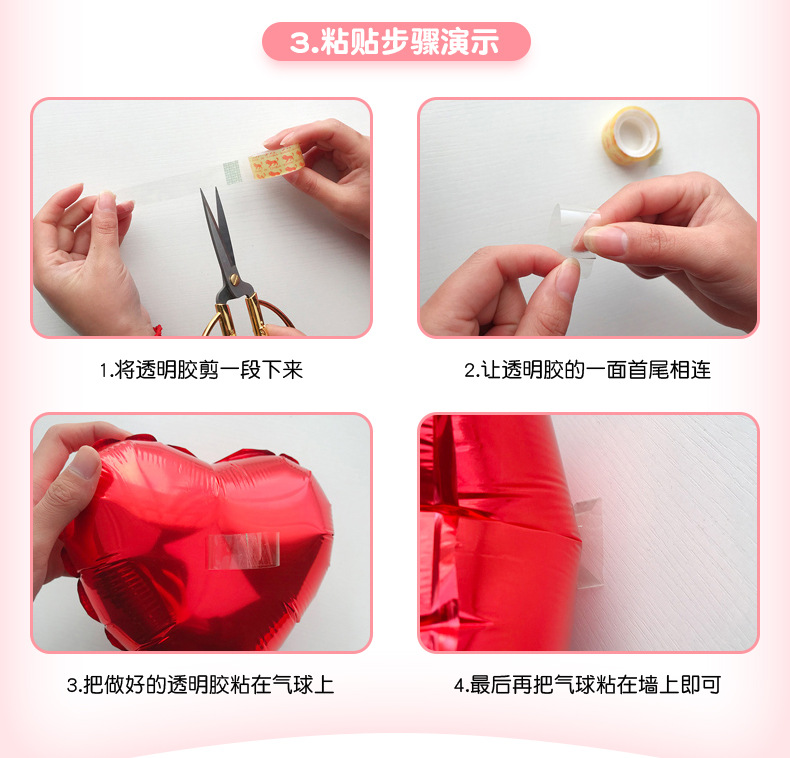 3.粘贴步骤演示

1.将透明胶剪一段下来

2.让透明胶的一面首尾相连

3.把做好的透明胶粘在气球上

4.最后再把气球粘在墙上即可