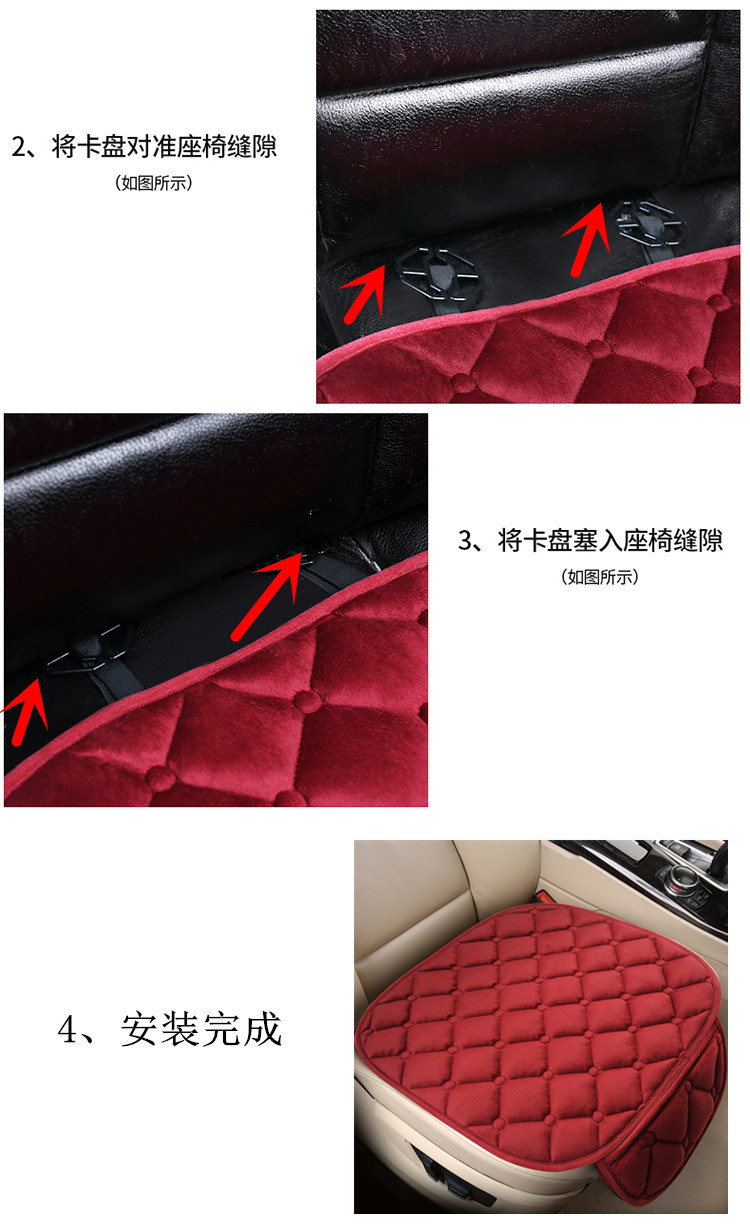 2、将卡盘对准座椅缝隙
（如图所示）

3、将卡盘塞入座椅缝隙
（如图所示）

4、安装完成