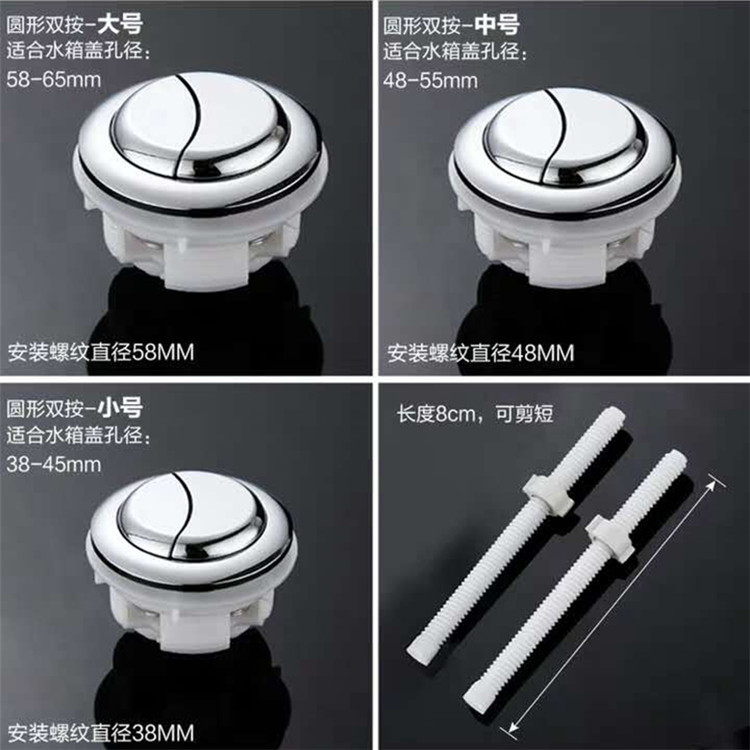 圆形双按-大号
适合水箱盖孔径:
58-65mm

安装螺纹直径58MM

圆形双按-中号
适合水箱盖孔径:
48-55mm

安装螺纹直径48MM

圆形双按-小号
适合水箱盖孔径:
38-45mm

安装螺纹直径38MM

长度8cm，可剪短