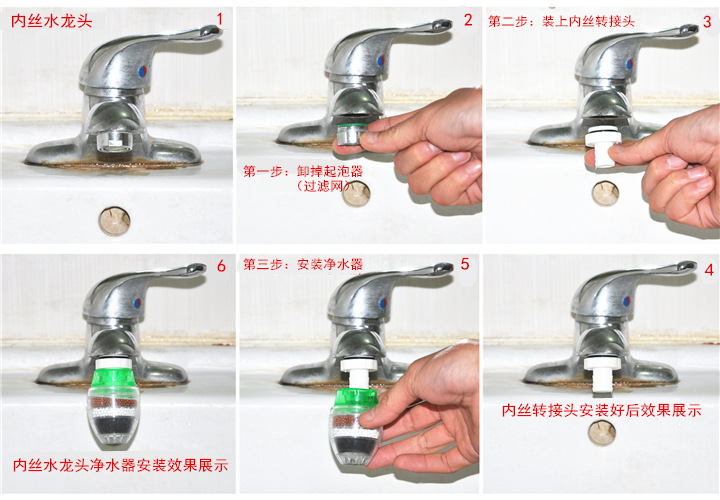 内丝水龙头 1

2

第一步：卸掉起泡器（过滤网）

第二步：装上内丝转接头 3

6

内丝水龙头净水器安装效果展示

第三步：安装净水器 5

4

内丝转接头安装好后效果展示