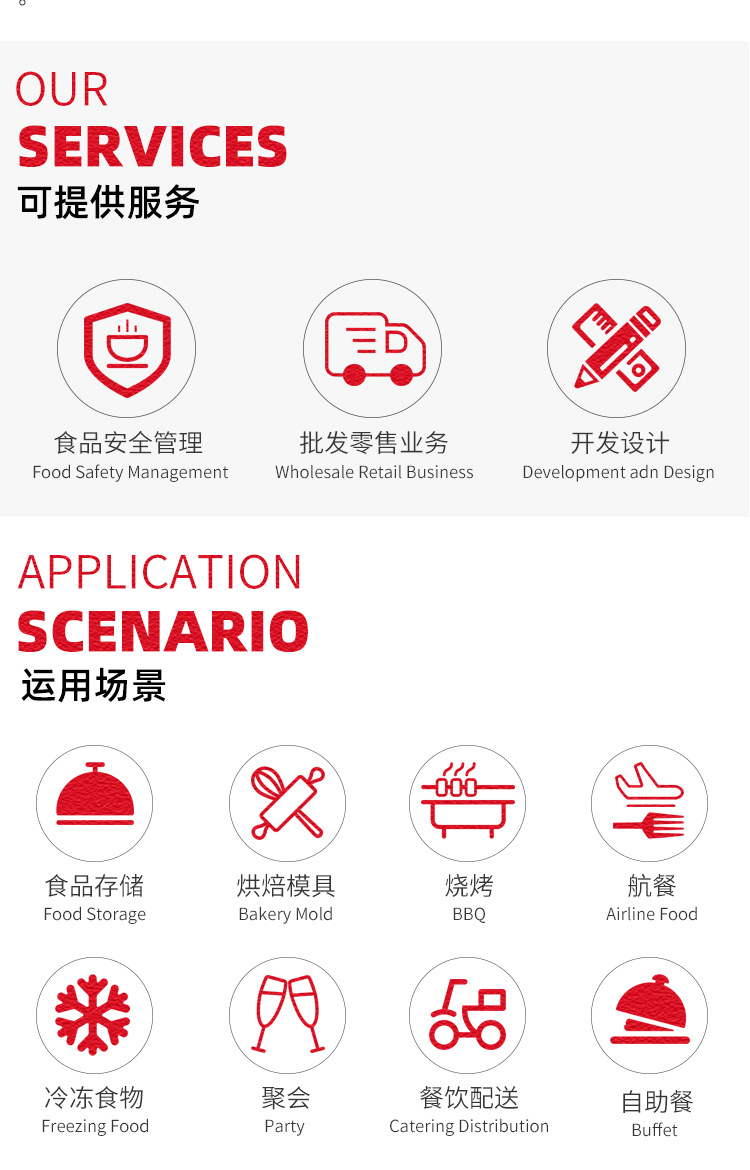 。

OUR
SERVICES
可提供服务

食品安全管理
Food Safety Management

批发零售业务
Wholesale Retail Business

开发设计
Development adn Design

APPLICATION
SCENARIO
运用场景

食品存储
Food Storage

烘焙模具
Bakery Mold

烧烤
BBQ

航餐
Airline Food

冷冻食物
Freezing Food

聚会
Party

餐饮配送
Catering Distribution

自助餐
Buffet