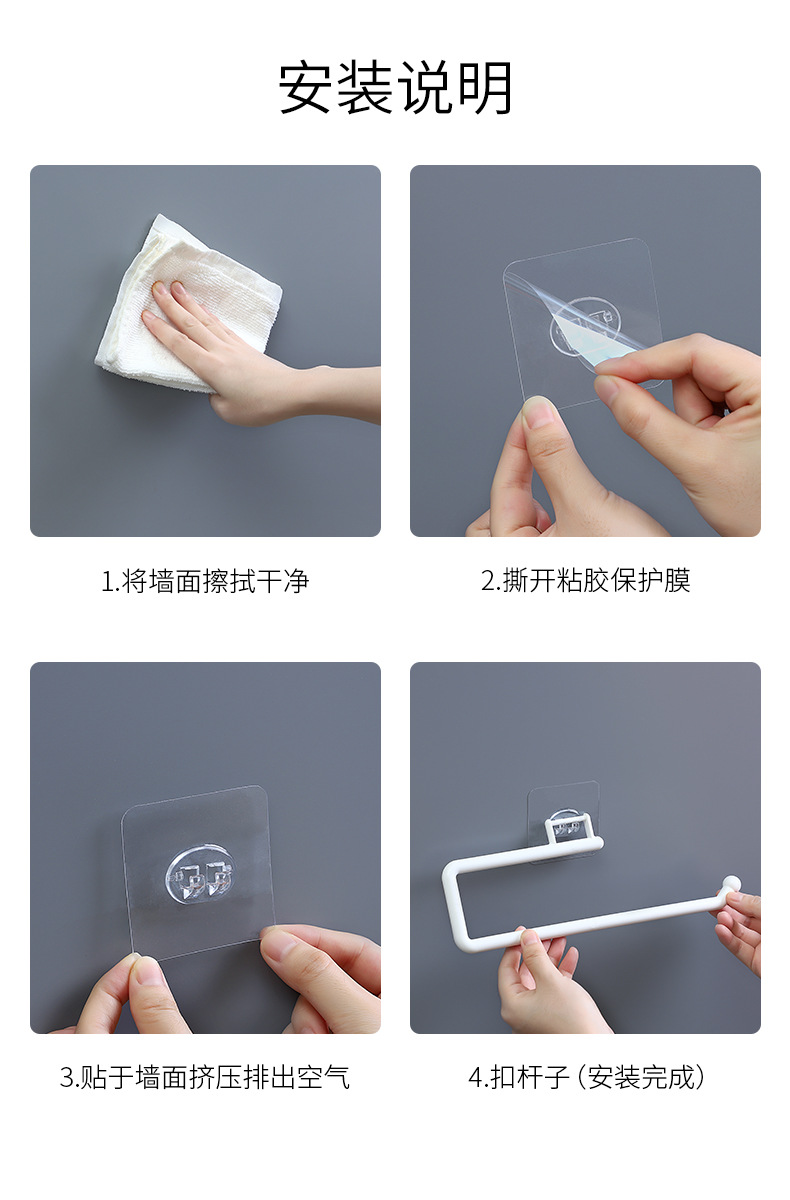 安装说明

1.将墙面擦拭干净

2.撕开粘胶保护膜

3.贴于墙面挤压排出空气

4.扣杆子（安装完成）