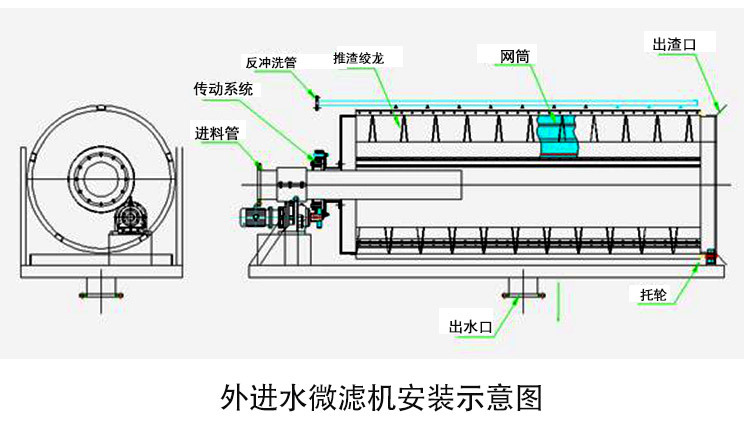 反冲洗管
推渣绞龙
网筒
出渣口
传动系统
进料管
托轮
出水口

外进水微滤机安装示意图