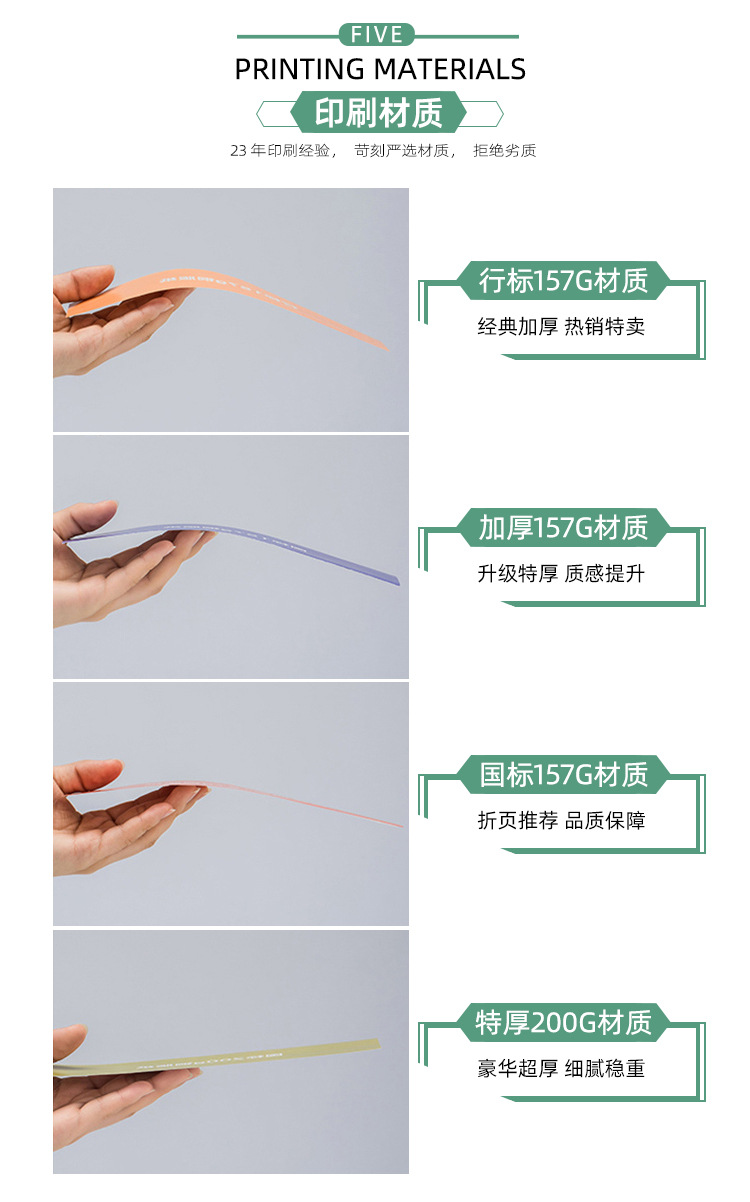 FIVE
PRINTING MATERIALS
印刷材质
23 年印刷经验， 苛刻严选材质， 拒绝劣质

行标157G材质
经典加厚 热销特卖

加厚157G材质
升级特厚 质感提升

国标157G材质
折页推荐 品质保障

特厚200G材质
豪华超厚 细腻稳重