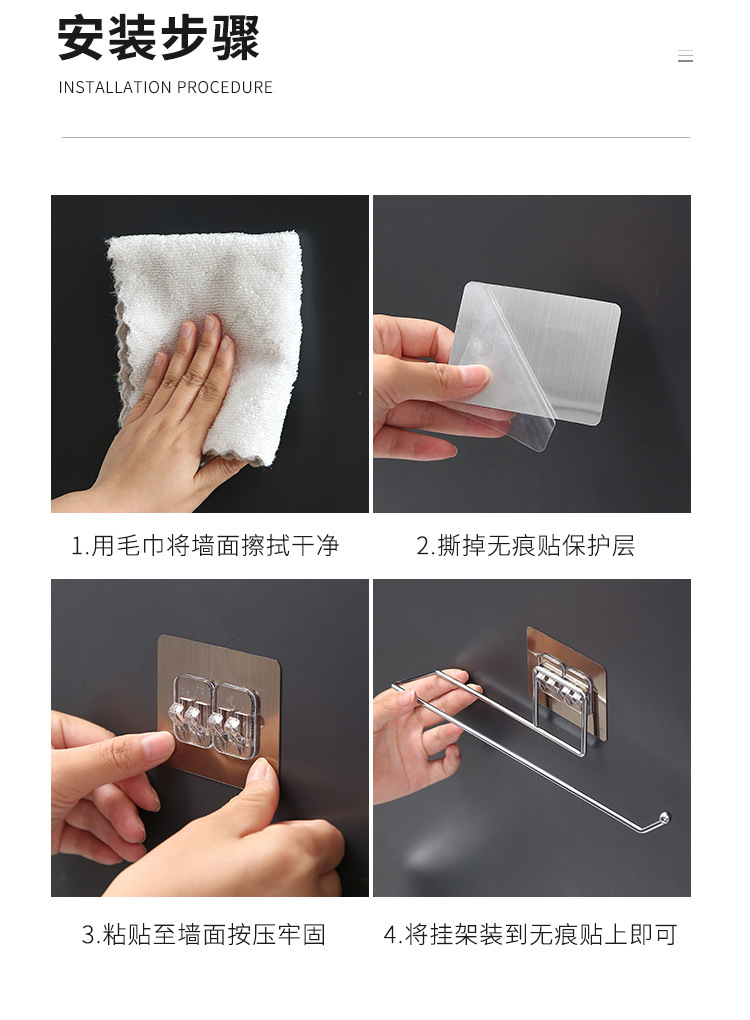 安装步骤

INSTALLATION PROCEDURE

1.用毛巾将墙面擦拭干净

2.撕掉无痕贴保护层

3.粘贴至墙面按压牢固

4.将挂架装到无痕贴上即可