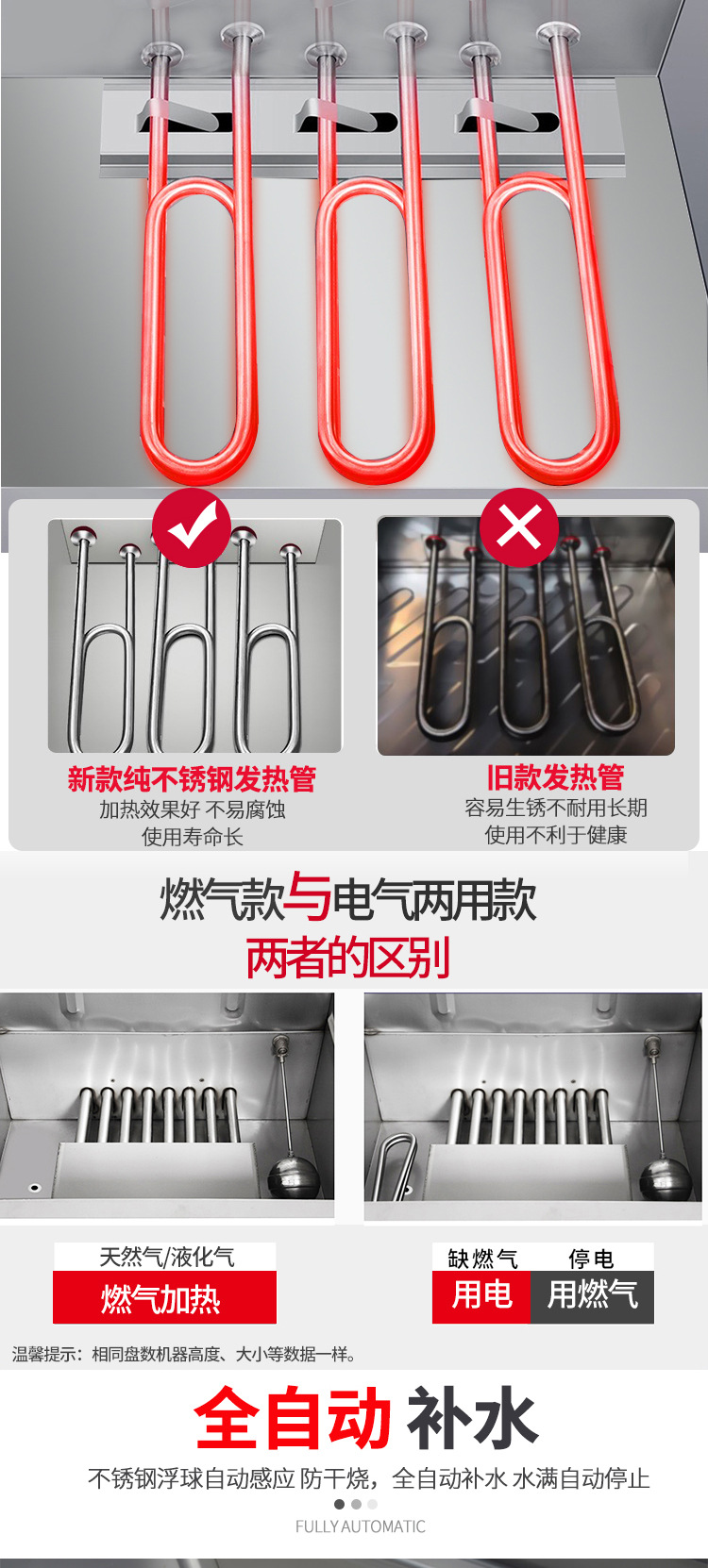 新款纯不锈钢发热管
加热效果好 不易腐蚀
使用寿命长

旧款发热管
容易生锈不耐用长期
使用不利于健康

燃气款与电气两用款
两者的区别

天然气/液化气
燃气加热

缺燃气
用电

停电
用燃气

温馨提示：相同盘数机器高度、大小等数据一样。

全自动 补水
不锈钢浮球自动感应 防干烧，全自动补水 水满自动停止
FULLY AUTOMATIC