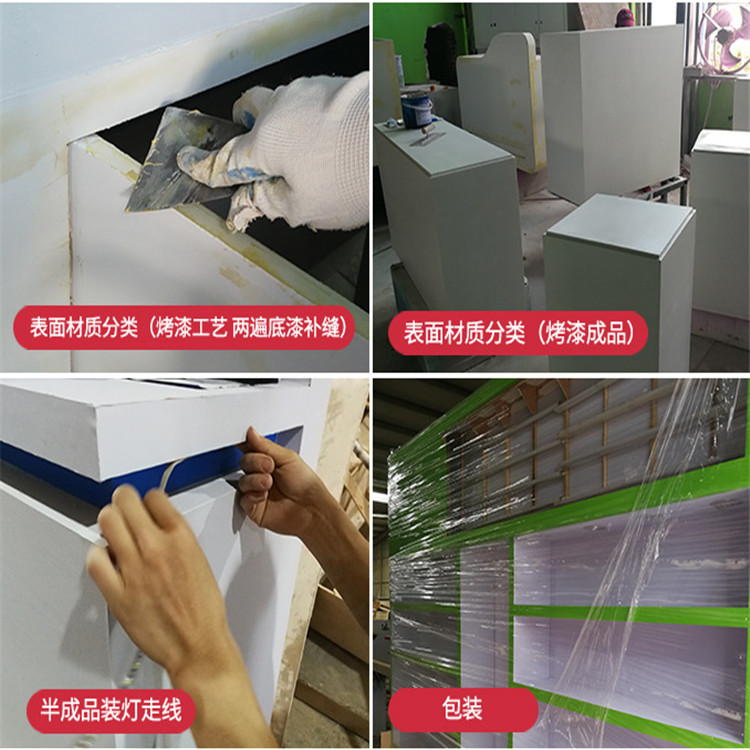 表面材质分类（烤漆工艺 两遍底漆补缝）

表面材质分类（烤漆成品）

半成品装灯走线

包装