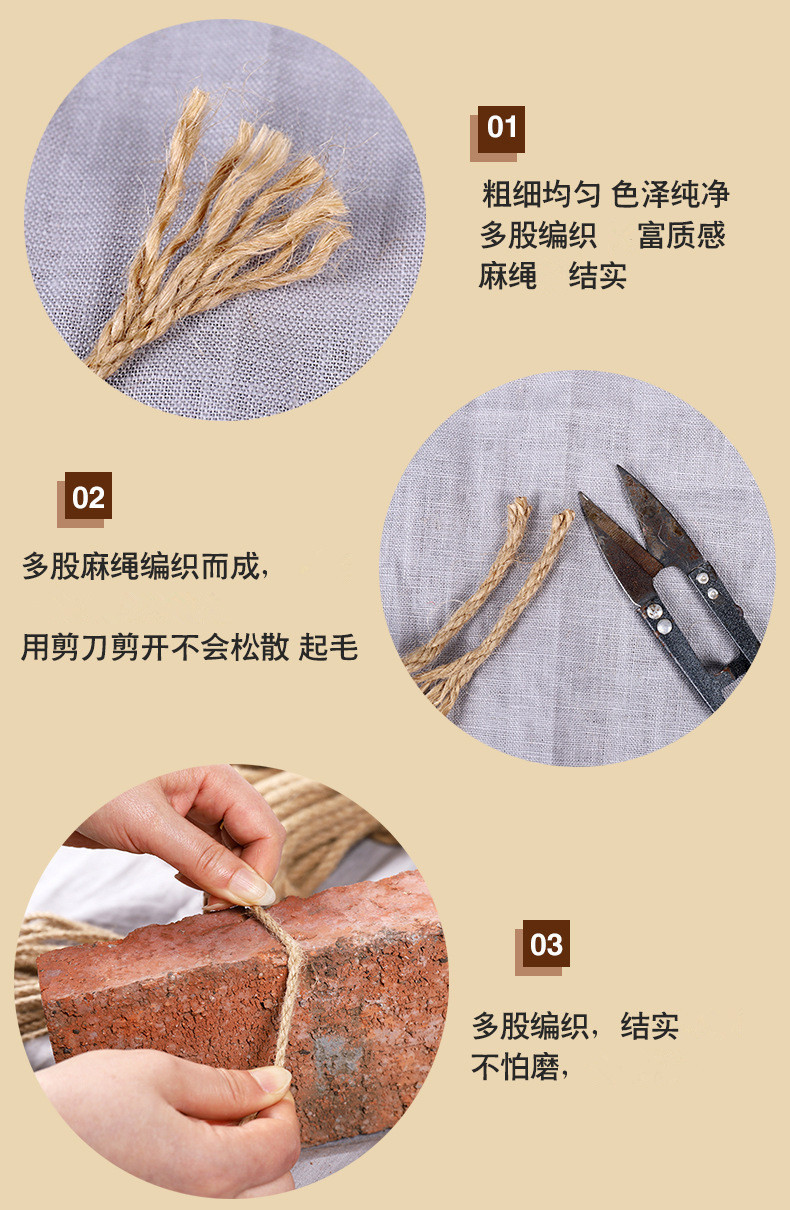 01

粗细均匀 色泽纯净
多股编织 富质感
麻绳 结实

02

多股麻绳编织而成，

用剪刀剪开不会松散 起毛

03

多股编织，结实
不怕磨，