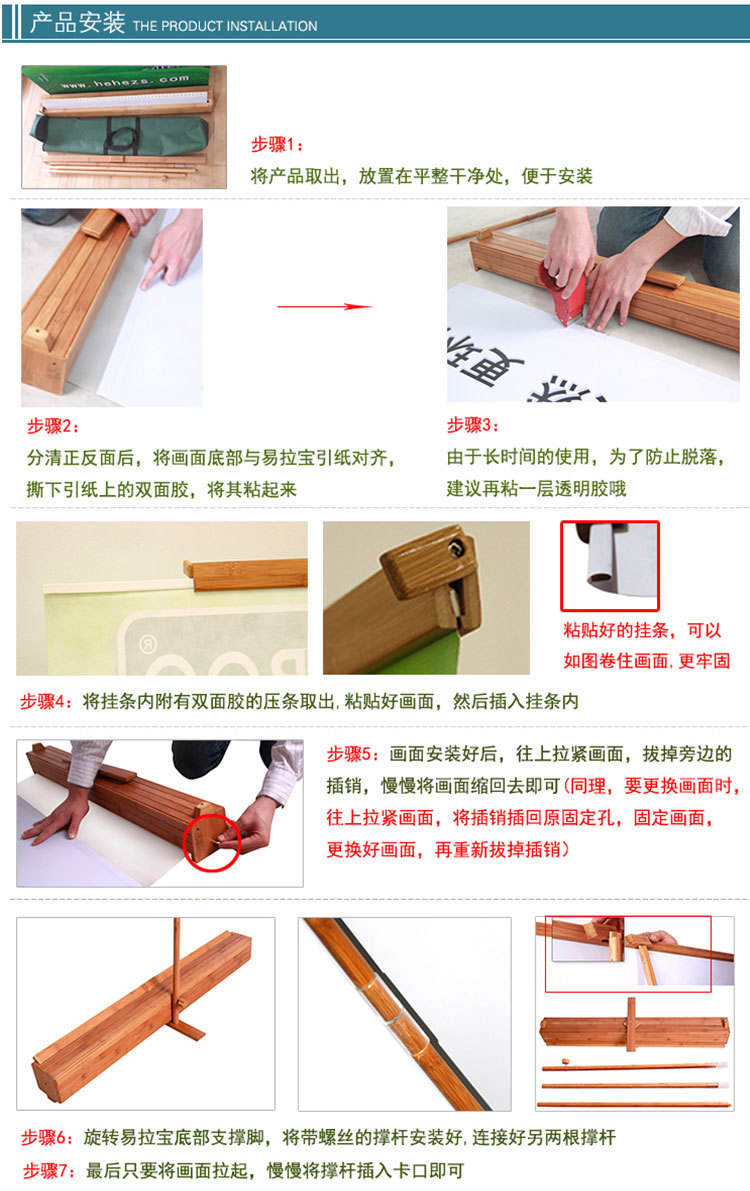 产品安装 THE PRODUCT INSTALLATION

www.hehezs.com

步骤1：
将产品取出，放置在平整干净处，便于安装

步骤2：
分清正反面后，将画面底部与易拉宝引纸对齐，撕下引纸上的双面胶，将其粘起来

步骤3：
由于长时间的使用，为了防止脱落，建议再粘一层透明胶哦

粘贴好的挂条，可以如图卷住画面，更牢固

步骤4：将挂条内附有双面胶的压条取出，粘贴好画面，然后插入挂条内

步骤5：画面安装好后，往上拉紧画面，拔掉旁边的插销，慢慢将画面缩回去即可（同理，要更换画面时，往上拉紧画面，将插销插回原固定孔，固定画面，更换好画面，再重新拔掉插销）

步骤6：旋转易拉宝底部支撑脚，将带螺丝的撑杆安装好，连接好另两根撑杆
步骤7：最后只要将画面拉起，慢慢将撑杆插入卡口即可