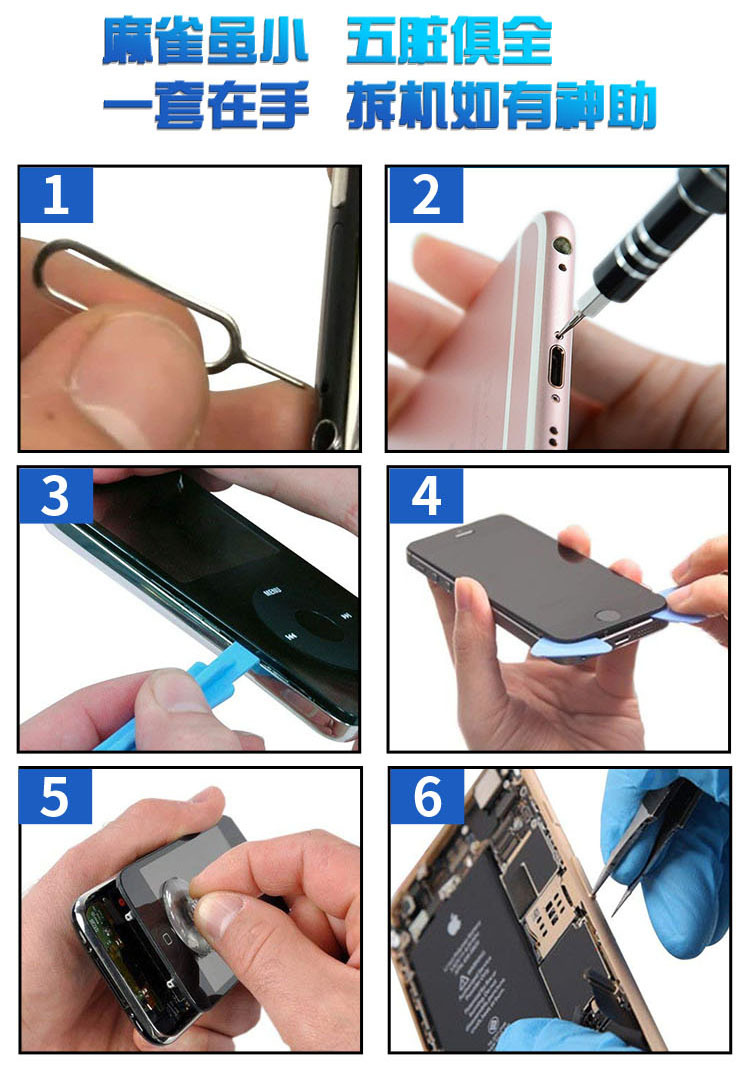 麻雀虽小 五脏俱全
一套在手 拆机如有神助

1

2

3

MENU

4

5

6