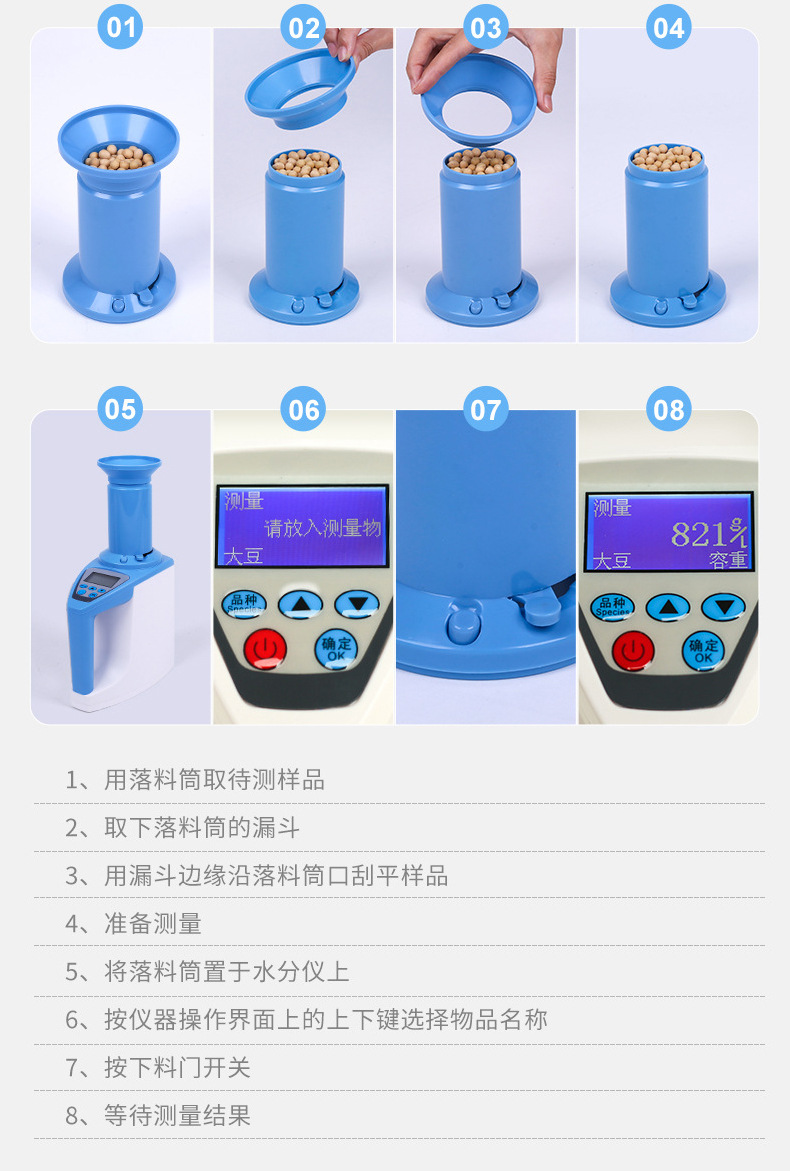 01

02

03

04

05

06

测量
请放入测量物
大豆

品种 Species

确定 OK

07

08

测量
821 g/L
大豆 容重

品种 Species

确定 OK

1、用落料筒取待测样品

2、取下落料筒的漏斗

3、用漏斗边缘沿落料筒口刮平样品

4、准备测量

5、将落料筒置于水分仪上

6、按仪器操作界面上的上下键选择物品名称

7、按下料门开关

8、等待测量结果