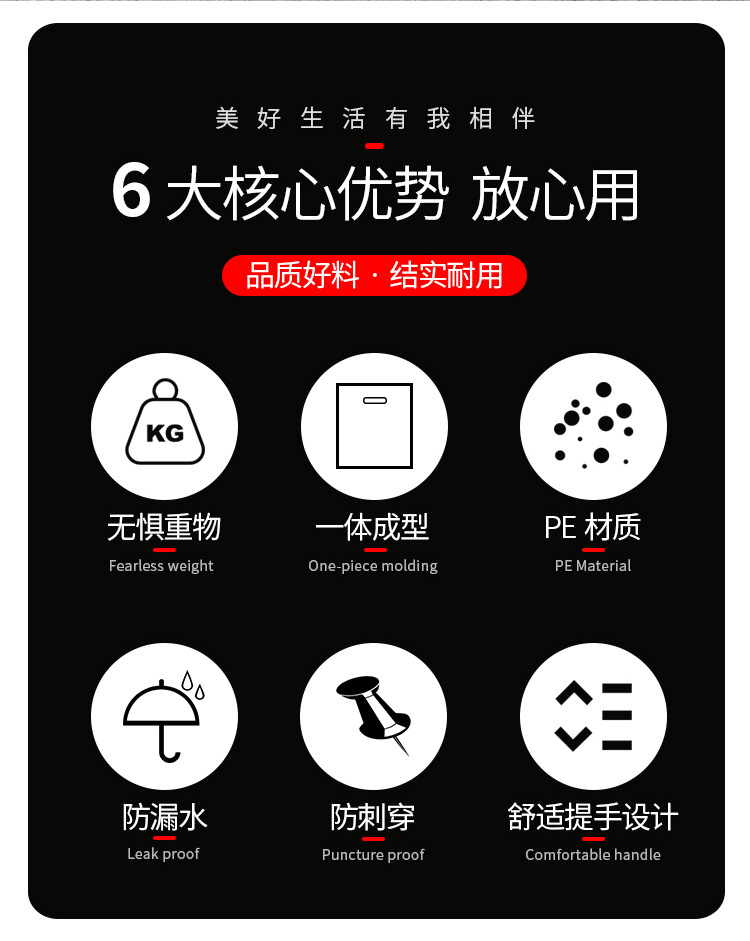 美好生活有我相伴

6 大核心优势 放心用

品质好料 · 结实耐用

KG

无惧重物
Fearless weight

一体成型
One-piece molding

PE 材质
PE Material

防漏水
Leak proof

防刺穿
Puncture proof

舒适提手设计
Comfortable handle