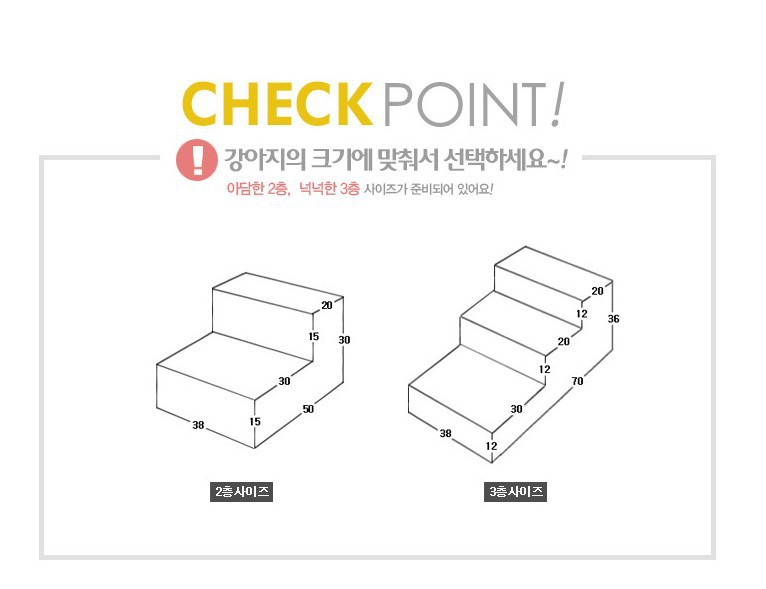 CHECK POINT!

! 강아지의 크기에 맞춰서 선택하세요~!

아담한 2층, 넉넉한 3층 사이즈가 준비되어 있어요!

20
15
30
30
15
50
38

2층사이즈

20
12
36
20
12
70
30
38
12

3층사이즈