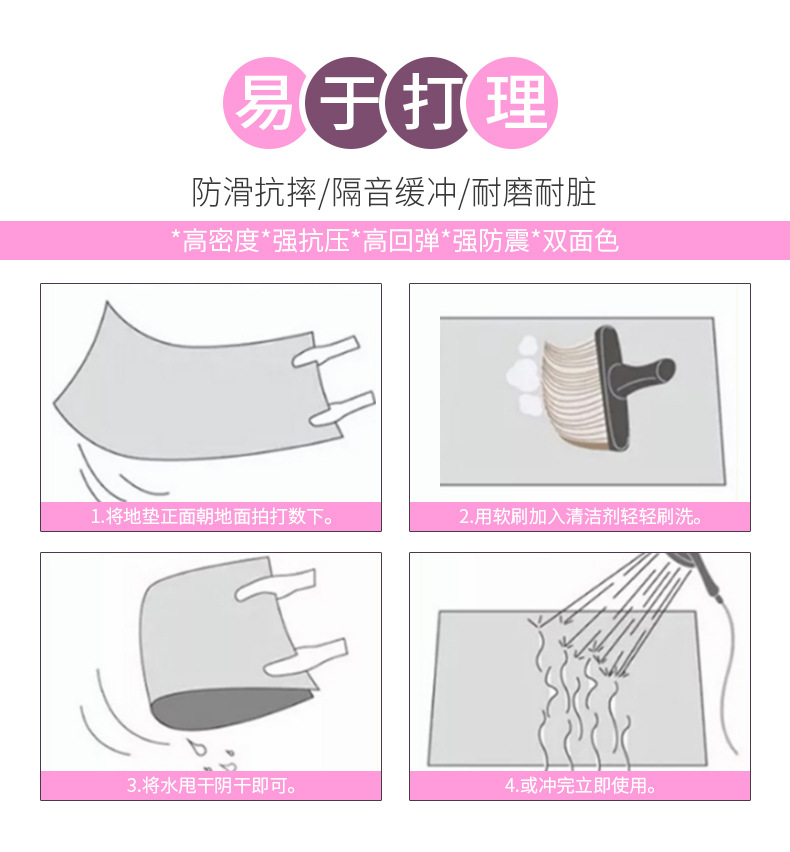 易于打理

防滑抗摔/隔音缓冲/耐磨耐脏

*高密度*强抗压*高回弹*强防震*双面色

1.将地垫正面朝地面拍打数下。

2.用软刷加入清洁剂轻轻刷洗。

3.将水甩干阴干即可。

4.或冲完立即使用。