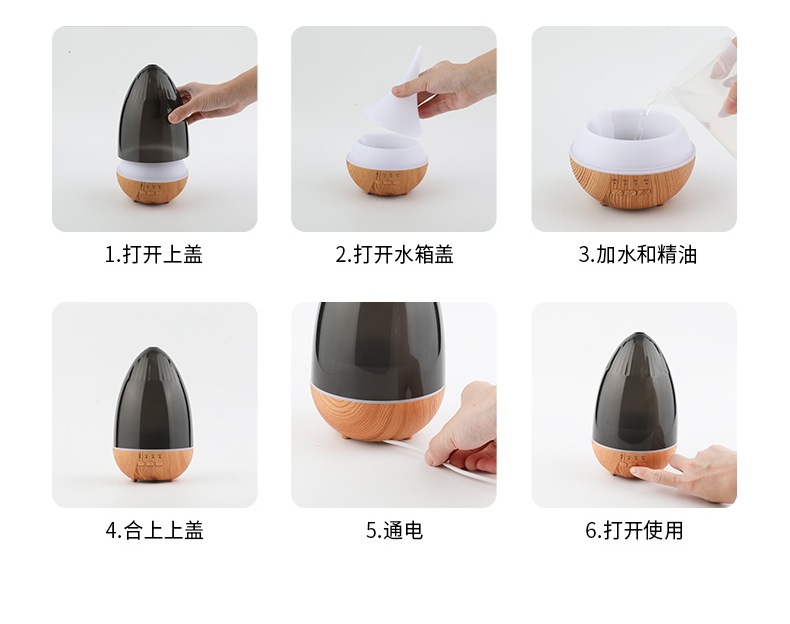 1.打开上盖

2.打开水箱盖

3.加水和精油

4.合上上盖

5.通电

6.打开使用