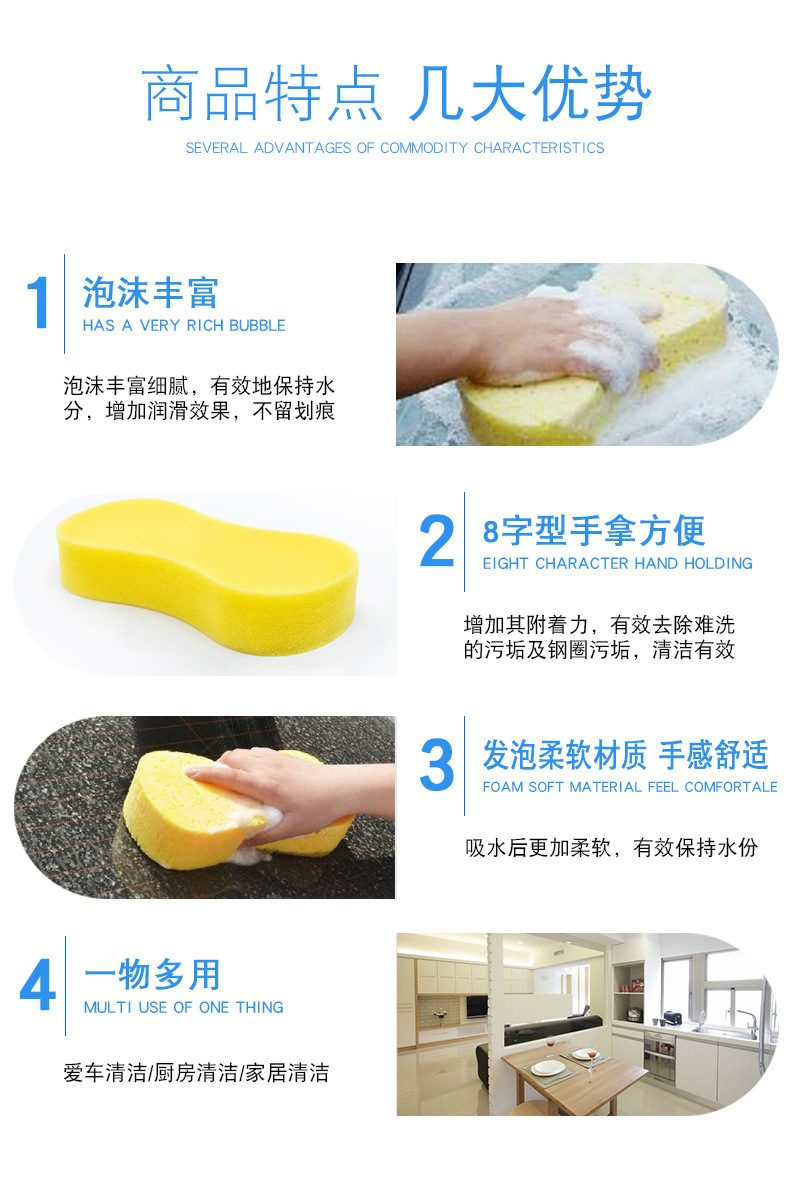 商品特点 几大优势

SEVERAL ADVANTAGES OF COMMODITY CHARACTERISTICS

1 泡沫丰富
HAS A VERY RICH BUBBLE

泡沫丰富细腻，有效地保持水分，增加润滑效果，不留划痕

2 8字型手拿方便
EIGHT CHARACTER HAND HOLDING

增加其附着力，有效去除难洗的污垢及钢圈污垢，清洁有效

3 发泡柔软材质 手感舒适
FOAM SOFT MATERIAL FEEL COMFORTALE

吸水后更加柔软，有效保持水份

4 一物多用
MULTI USE OF ONE THING

爱车清洁/厨房清洁/家居清洁