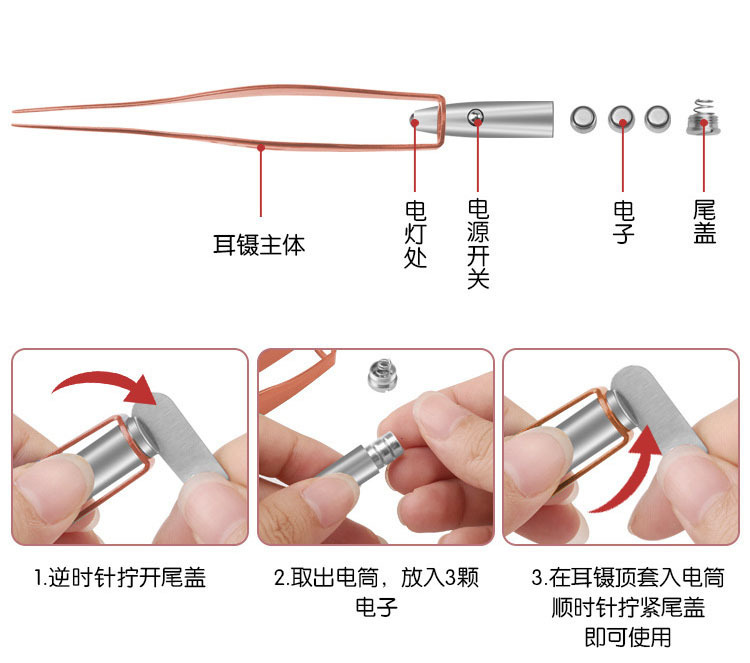 耳镊主体

电灯处

电源开关

电子

尾盖

1.逆时针拧开尾盖

2.取出电筒，放入3颗电子

3.在耳镊顶套入电筒顺时针拧紧尾盖即可使用