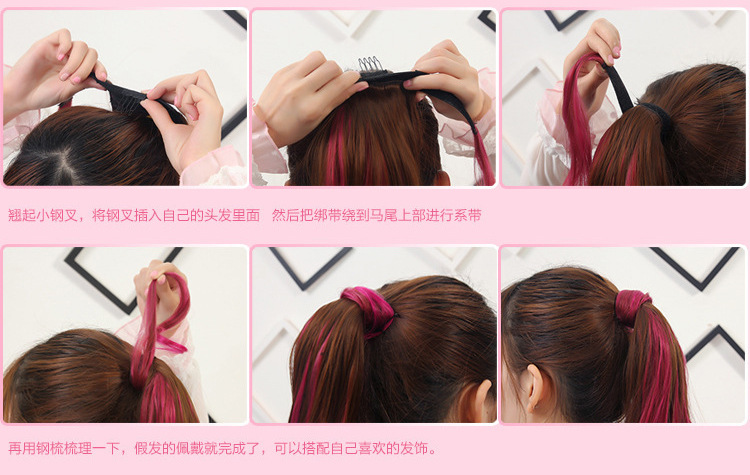 翘起小钢叉，将钢叉插入自己的头发里面　然后把绑带绕到马尾上部进行系带

再用钢梳梳理一下，假发的佩戴就完成了，可以搭配自己喜欢的发饰。