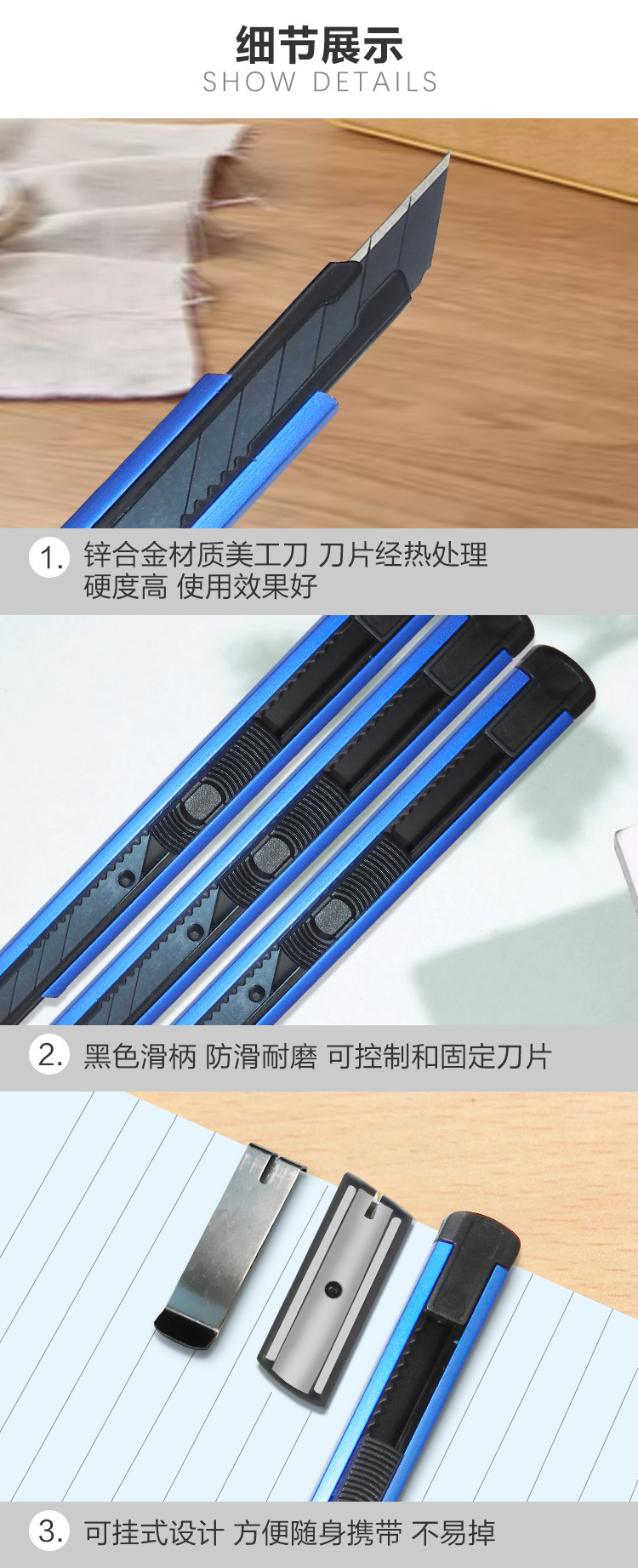 细节展示
SHOW DETAILS

1. 锌合金材质美工刀 刀片经热处理 硬度高 使用效果好

2. 黑色滑柄 防滑耐磨 可控制和固定刀片

3. 可挂式设计 方便随身携带 不易掉