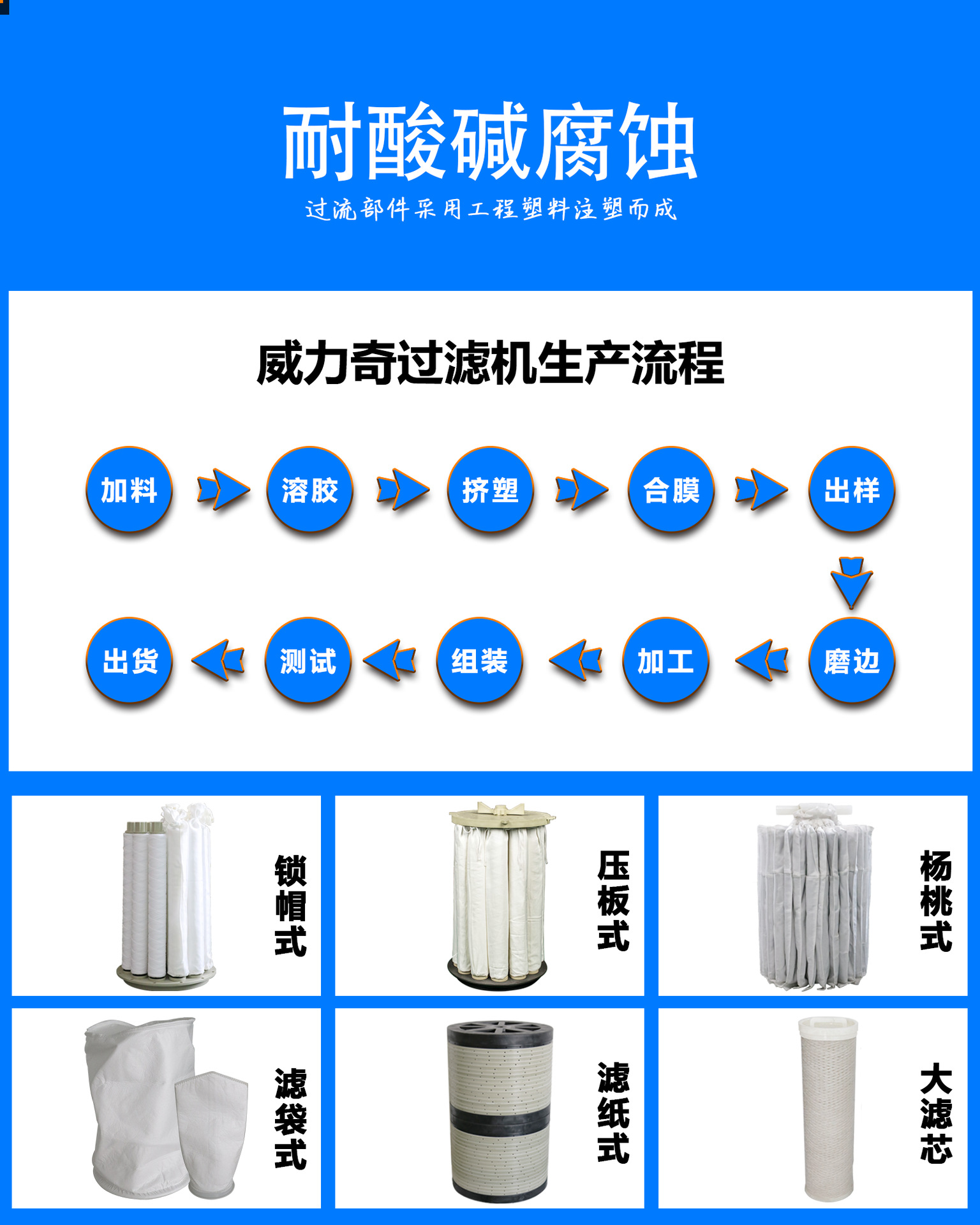 耐酸碱腐蚀

过流部件采用工程塑料注塑而成

威力奇过滤机生产流程

加料

溶胶

挤塑

合膜

出样

磨边

加工

组装

测试

出货

锁帽式

压板式

杨桃式

滤袋式

滤纸式

大滤芯