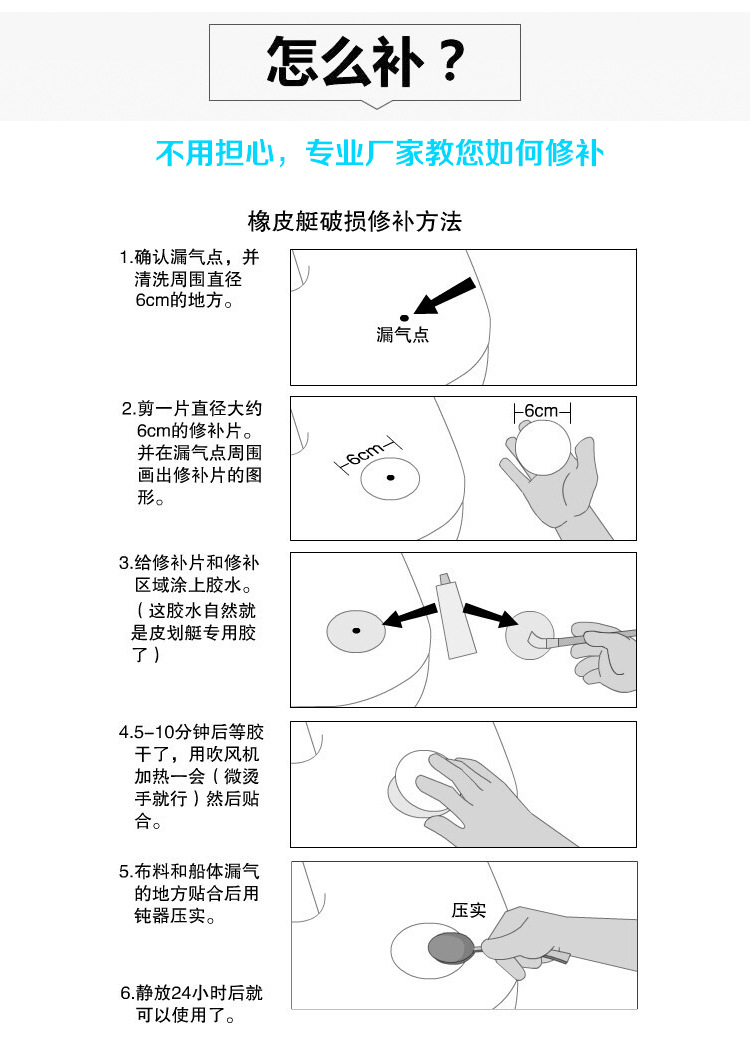 怎么补？

不用担心，专业厂家教您如何修补

橡皮艇破损修补方法

1.确认漏气点，并清洗周围直径6cm的地方。

漏气点

2.剪一片直径大约6cm的修补片。并在漏气点周围画出修补片的图形。

6cm

6cm

3.给修补片和修补区域涂上胶水。（这胶水自然就是皮划艇专用胶了）

4.5-10分钟后等胶干了，用吹风机加热一会（微烫手就行）然后贴合。

5.布料和船体漏气的地方贴合后用钝器压实。

压实

6.静放24小时后就可以使用了。