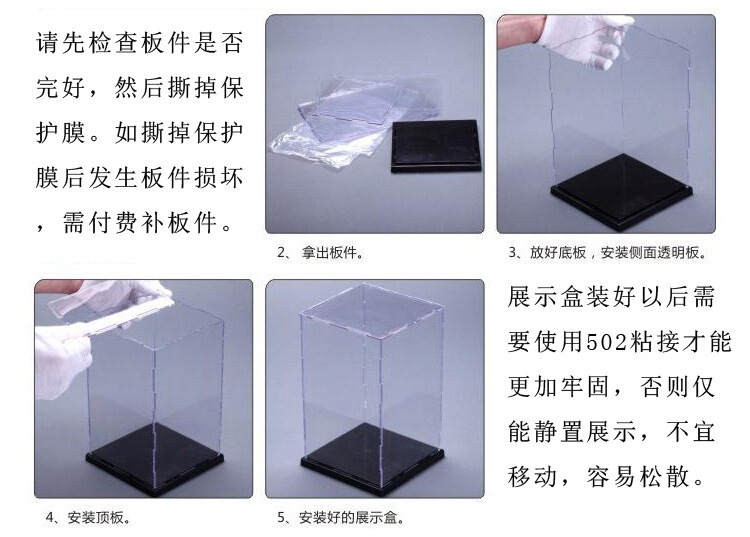 请先检查板件是否完好，然后撕掉保护膜。如撕掉保护膜后发生板件损坏，需付费补板件。

2、 拿出板件。

3、放好底板，安装侧面透明板。

4、安装顶板。

5、安装好的展示盒。

展示盒装好以后需要使用502粘接才能更加牢固，否则仅能静置展示，不宜移动，容易松散。