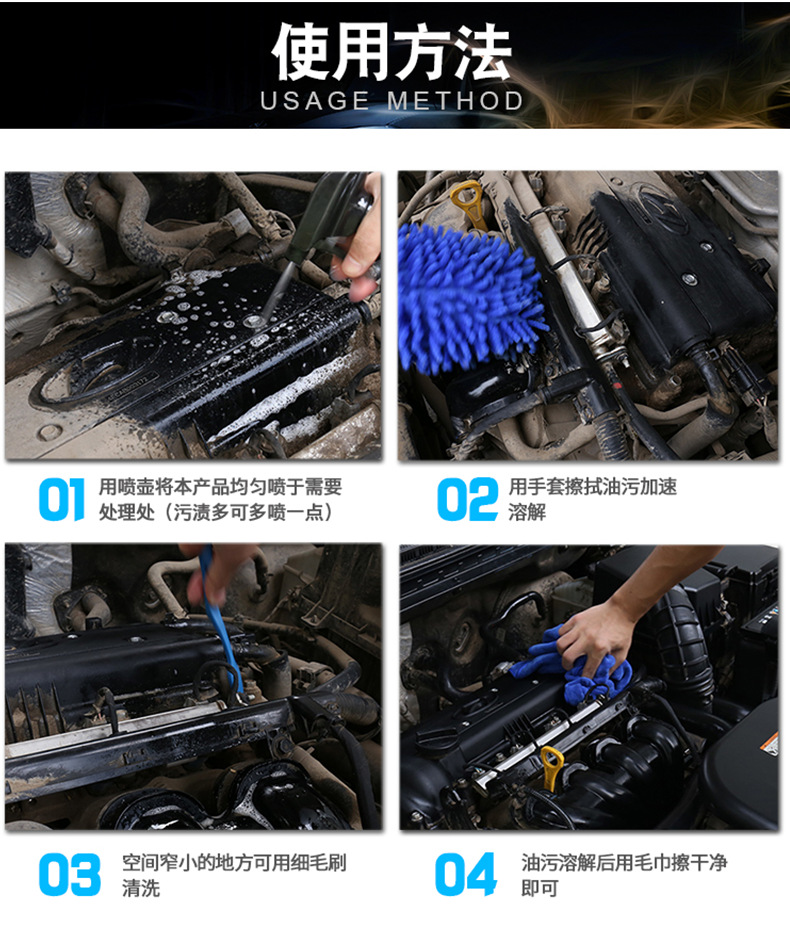 使用方法
USAGE METHOD

01 用喷壶将本产品均匀喷于需要处理处（污渍多可多喷一点）

02 用手套擦拭油污加速溶解

03 空间窄小的地方可用细毛刷清洗

04 油污溶解后用毛巾擦干净即可