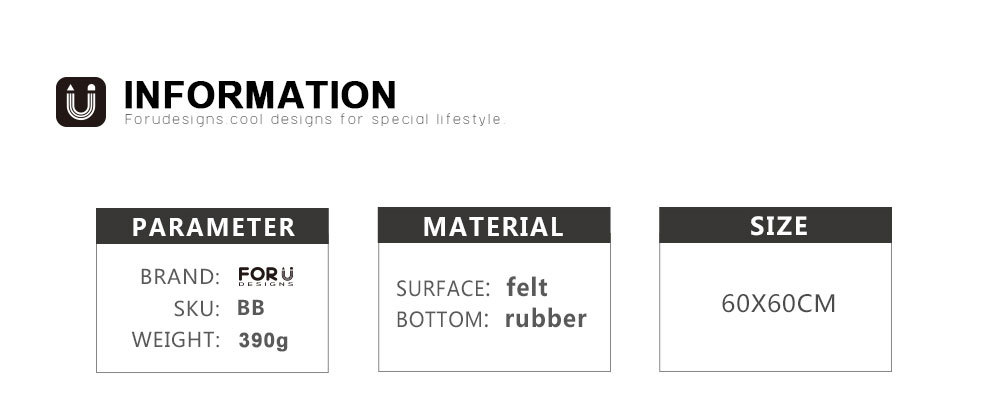 INFORMATION
Forudesigns cool designs for special lifestyle.

PARAMETER

BRAND: FOR U DESIGNS
SKU: BB
WEIGHT: 390g

MATERIAL

SURFACE: felt
BOTTOM: rubber

SIZE

60X60CM