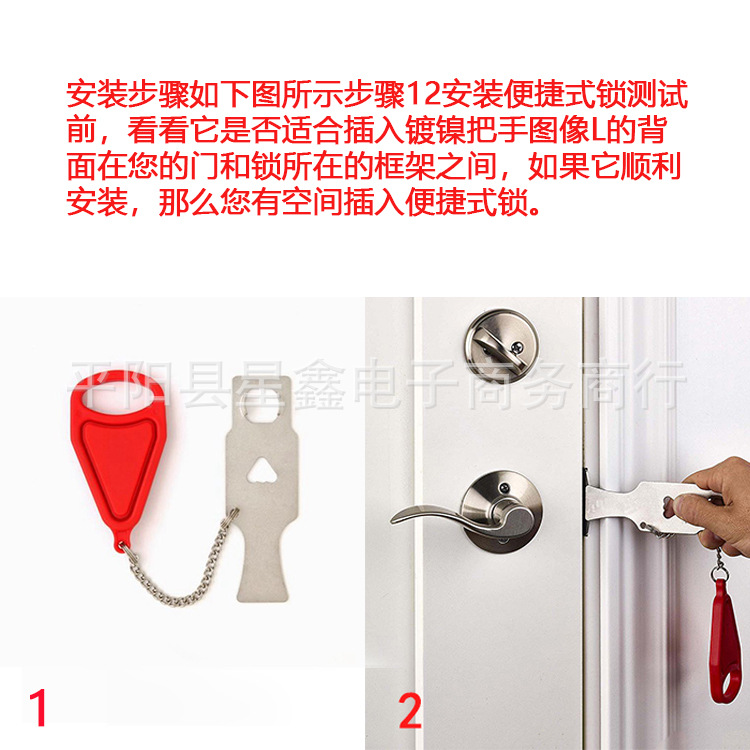 安装步骤如下图所示步骤12安装便捷式锁测试前，看看它是否适合插入镀镍把手图像L的背面在您的门和锁所在的框架之间，如果它顺利安装，那么您有空间插入便捷式锁。

平阳县星鑫电子商务商行

1

2