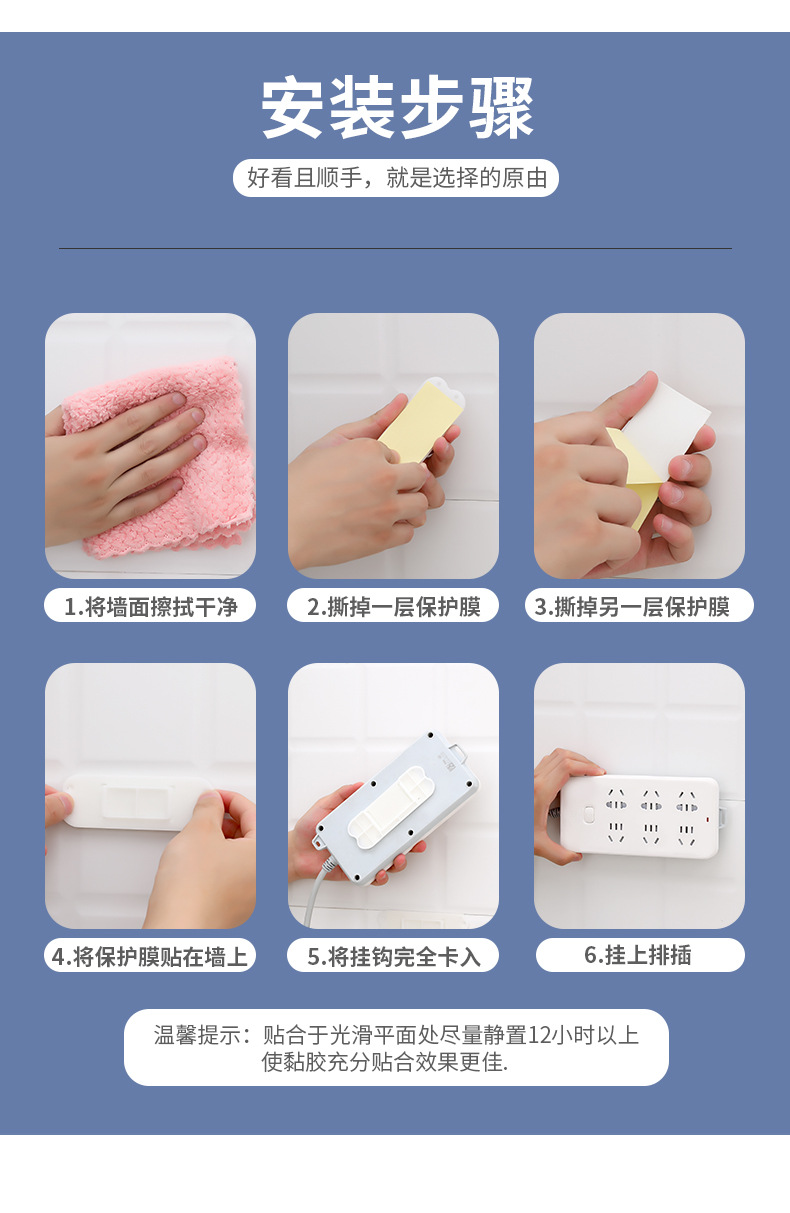 安装步骤

好看且顺手，就是选择的原由

1.将墙面擦拭干净

2.撕掉一层保护膜

3.撕掉另一层保护膜

4.将保护膜贴在墙上

5.将挂钩完全卡入

6.挂上排插

温馨提示：贴合于光滑平面处尽量静置12小时以上使黏胶充分贴合效果更佳.