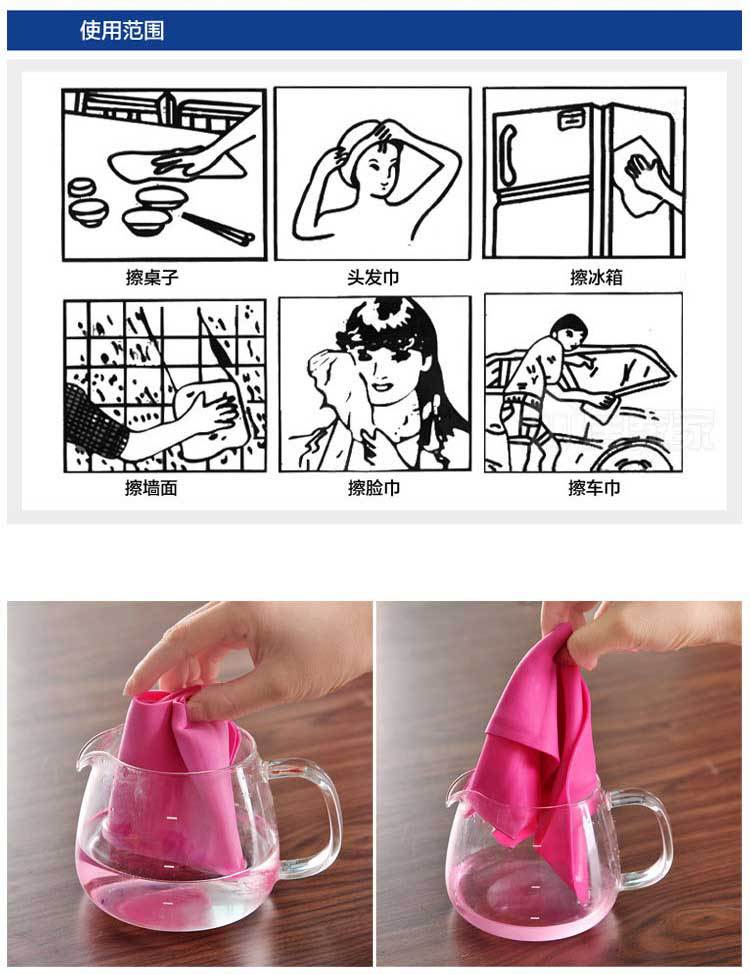 使用范围

擦桌子

头发巾

擦冰箱

擦墙面

擦脸巾

擦车巾