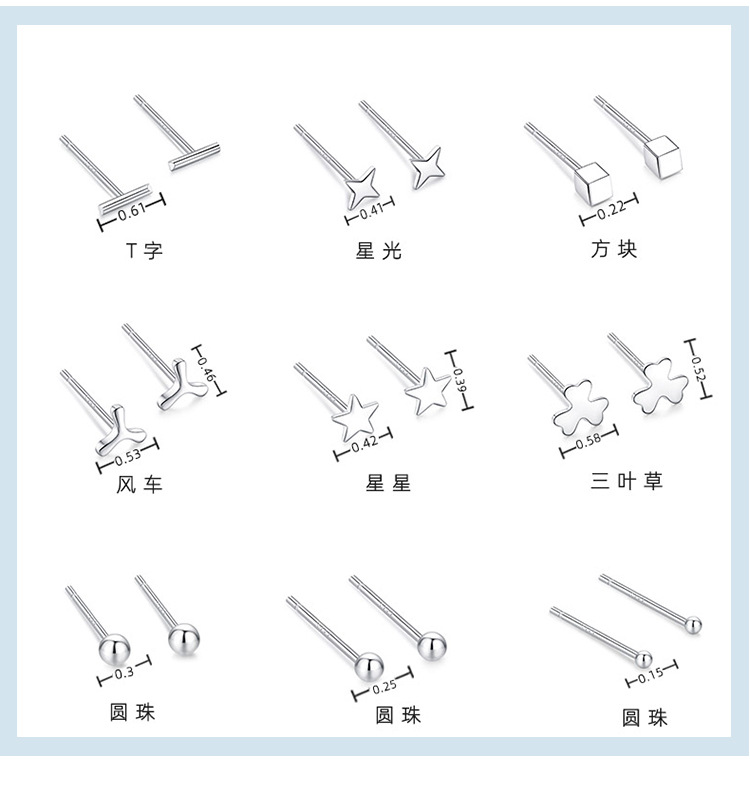 0.61
T字

0.41
星光

0.22
方块

0.46
0.53
风车

0.39
0.42
星星

0.52
0.58
三叶草

0.3
圆珠

0.25
圆珠

0.15
圆珠