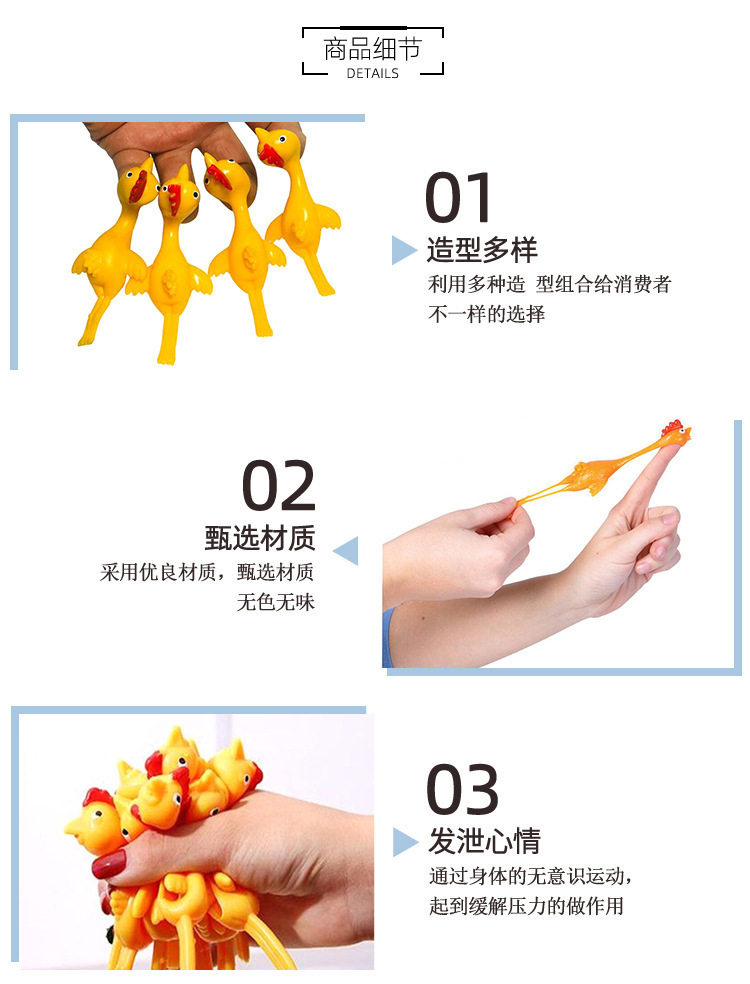 商品细节
DETAILS

01
造型多样
利用多种造 型组合给消费者不一样的选择

02
甄选材质
采用优良材质，甄选材质无色无味

03
发泄心情
通过身体的无意识运动，起到缓解压力的做作用