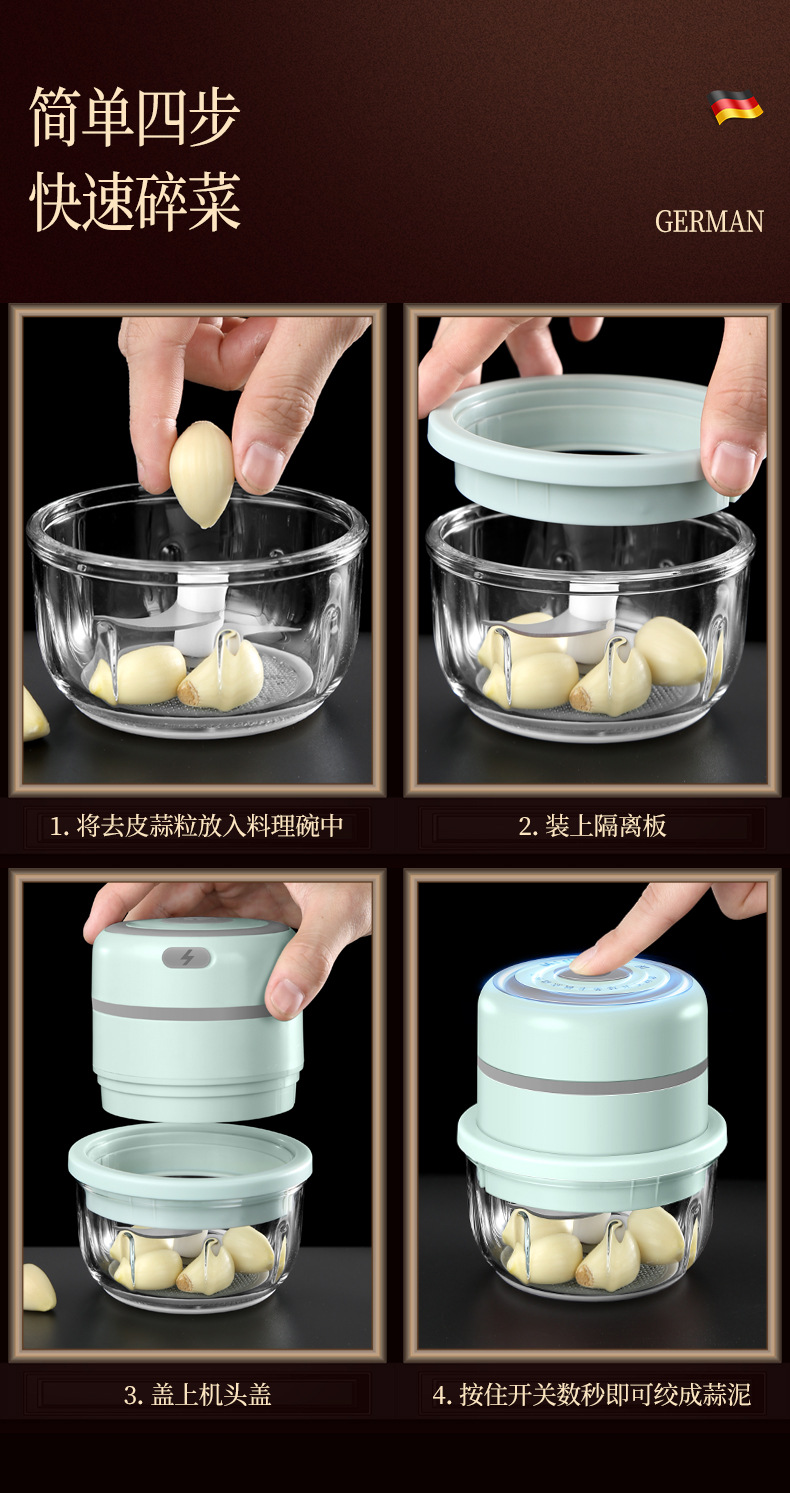 简单四步
快速碎菜

GERMAN

1. 将去皮蒜粒放入料理碗中

2. 装上隔离板

3. 盖上机头盖

4. 按住开关数秒即可绞成蒜泥